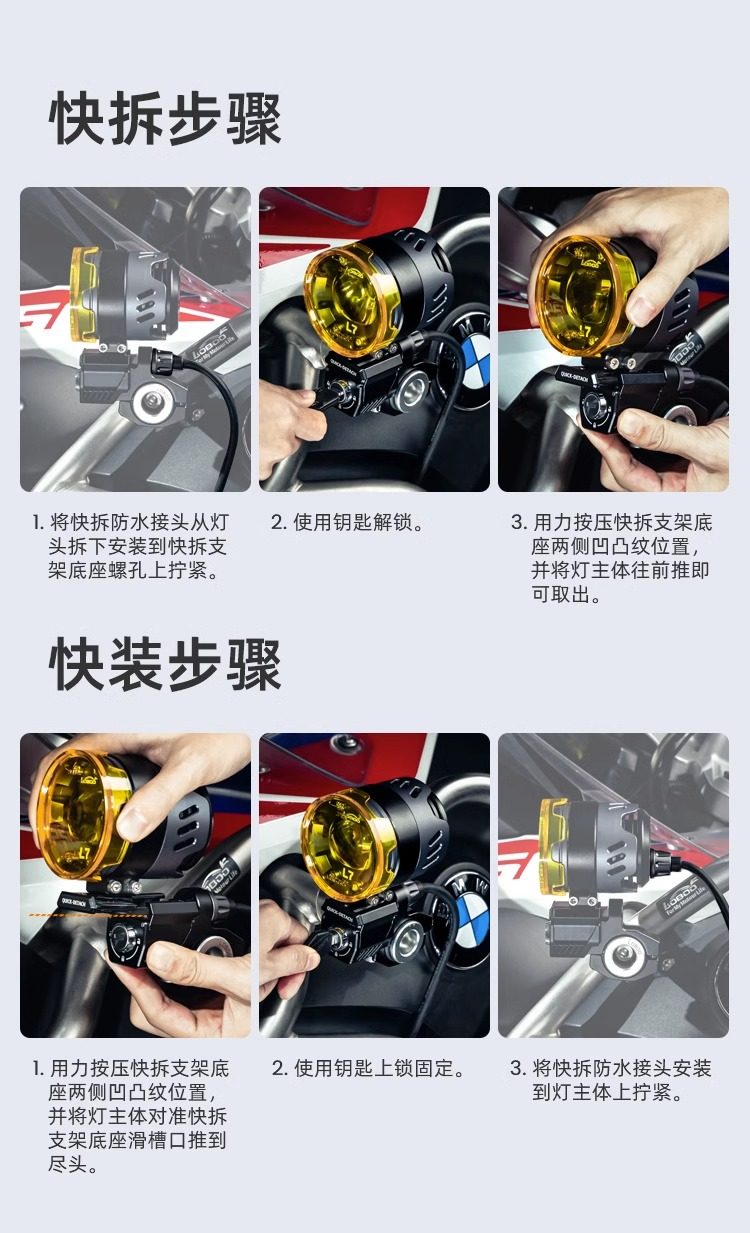 快拆步骤

1. 将快拆防水接头从灯头拆下安装到快拆支架底座螺孔上拧紧。

2. 使用钥匙解锁。

3. 用力按压快拆支架底座两侧凹凸纹位置，并将灯主体往前推即可取出。

快装步骤

1. 用力按压快拆支架底座两侧凹凸纹位置，并将灯主体对准快拆支架底座滑槽口推到尽头。

2. 使用钥匙上锁固定。

3. 将快拆防水接头安装到灯主体上拧紧。