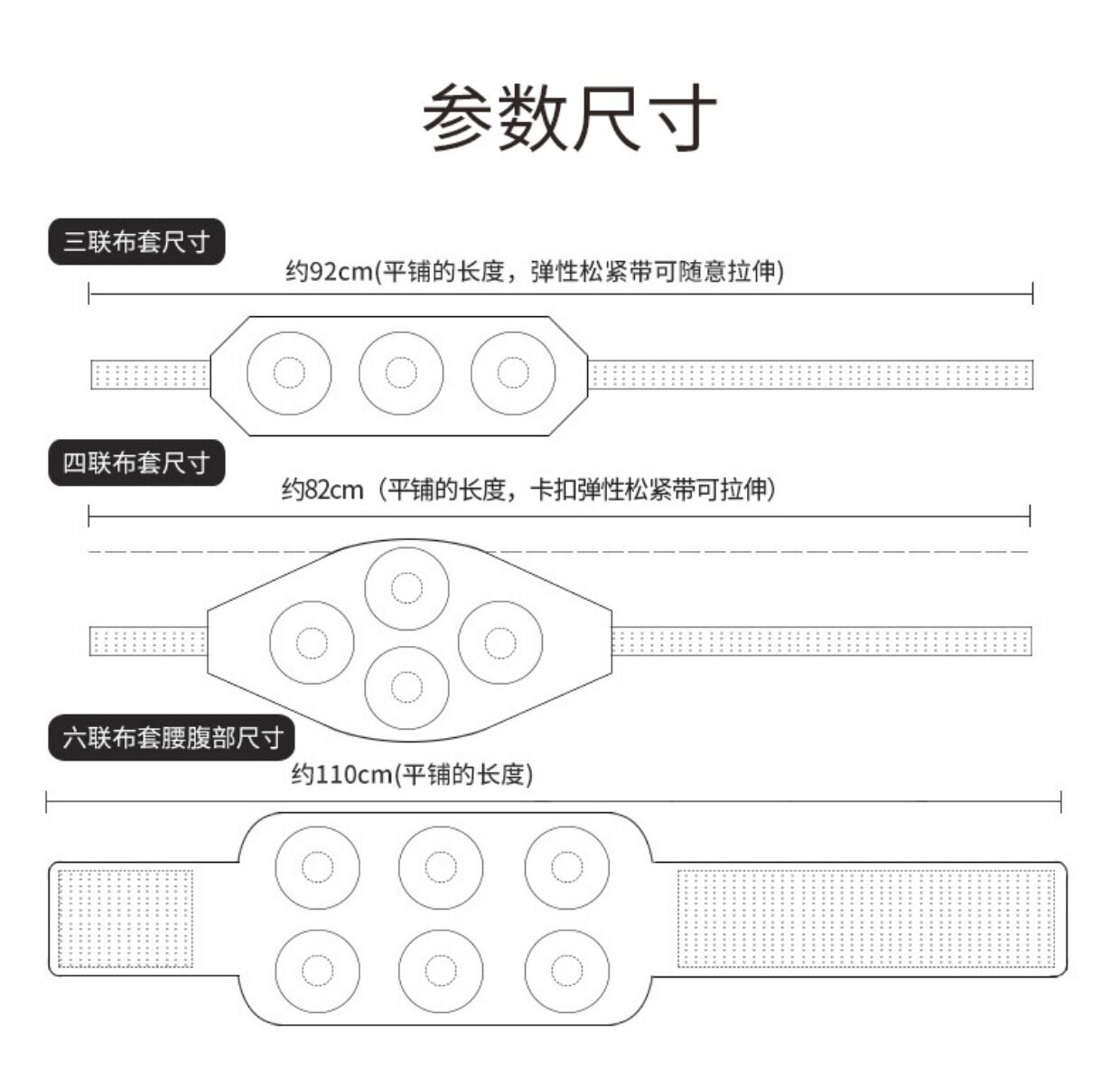 参数尺寸

三联布套尺寸

约92cm(平铺的长度，弹性松紧带可随意拉伸)

四联布套尺寸

约82cm（平铺的长度，卡扣弹性松紧带可拉伸）

六联布套腰腹部尺寸

约110cm(平铺的长度)