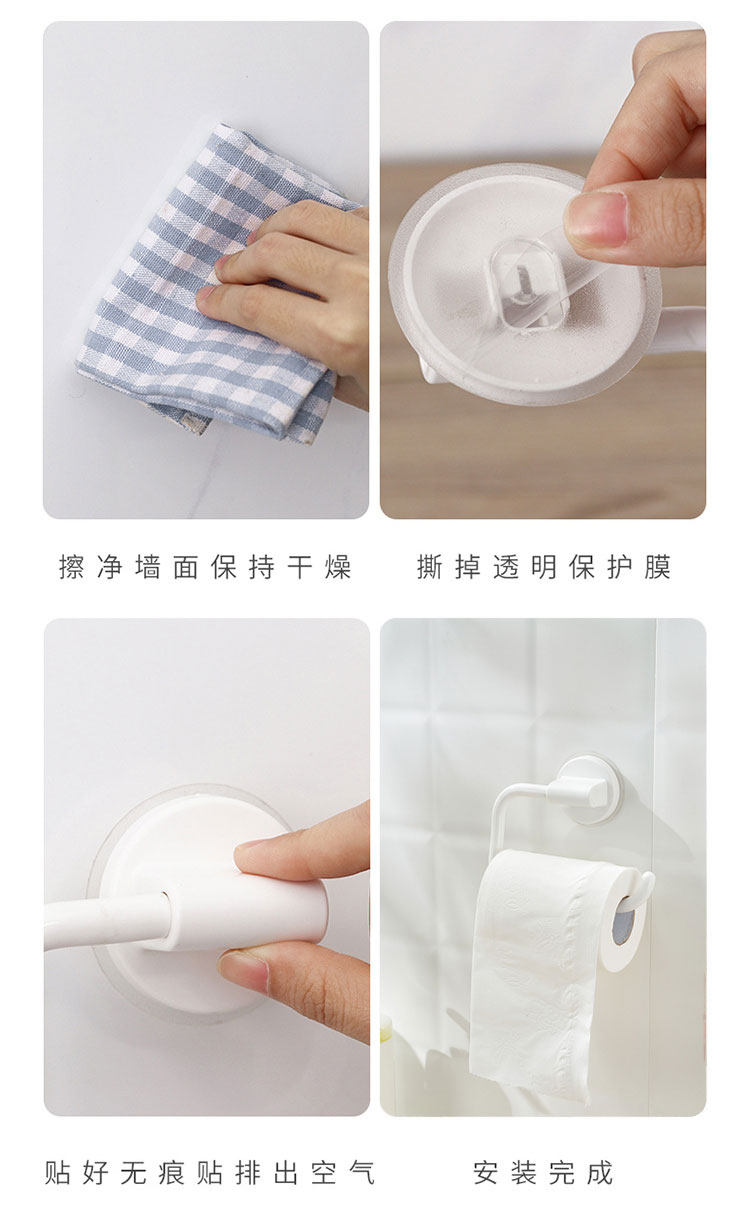 擦净墙面保持干燥

撕掉透明保护膜

贴好无痕贴排出空气

安装完成