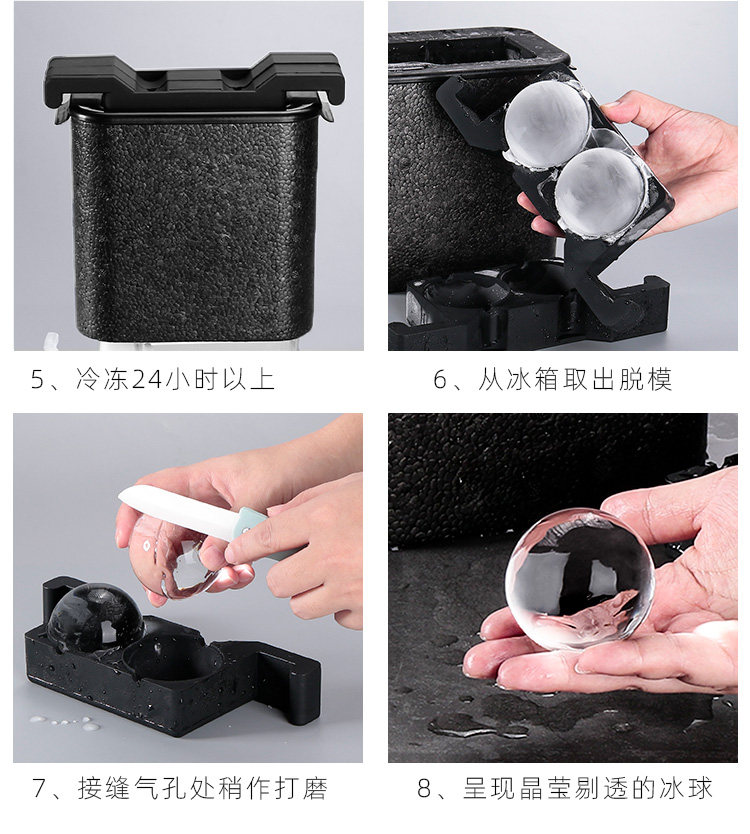 5、冷冻24小时以上

6、从冰箱取出脱模

7、接缝气孔处稍作打磨

8、呈现晶莹剔透的冰球