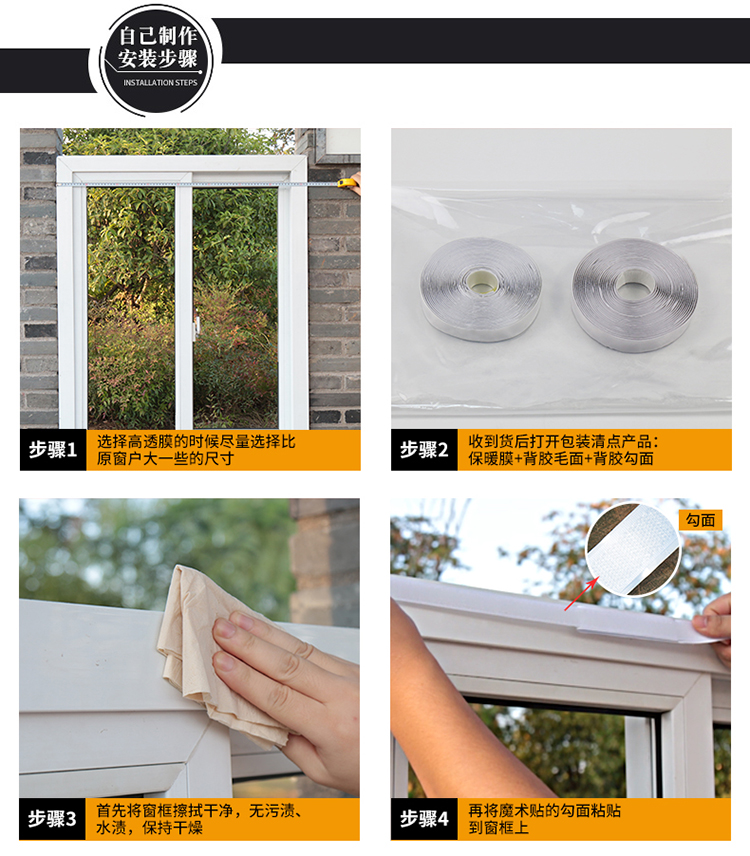 自己制作
安装步骤
INSTALLATION STEPS

步骤1 选择高透膜的时候尽量选择比原窗户大一些的尺寸

步骤2 收到货后打开包装清点产品：保暖膜+背胶毛面+背胶勾面

步骤3 首先将窗框擦拭干净，无污渍、水渍，保持干燥

勾面

步骤4 再将魔术贴的勾面粘贴到窗框上