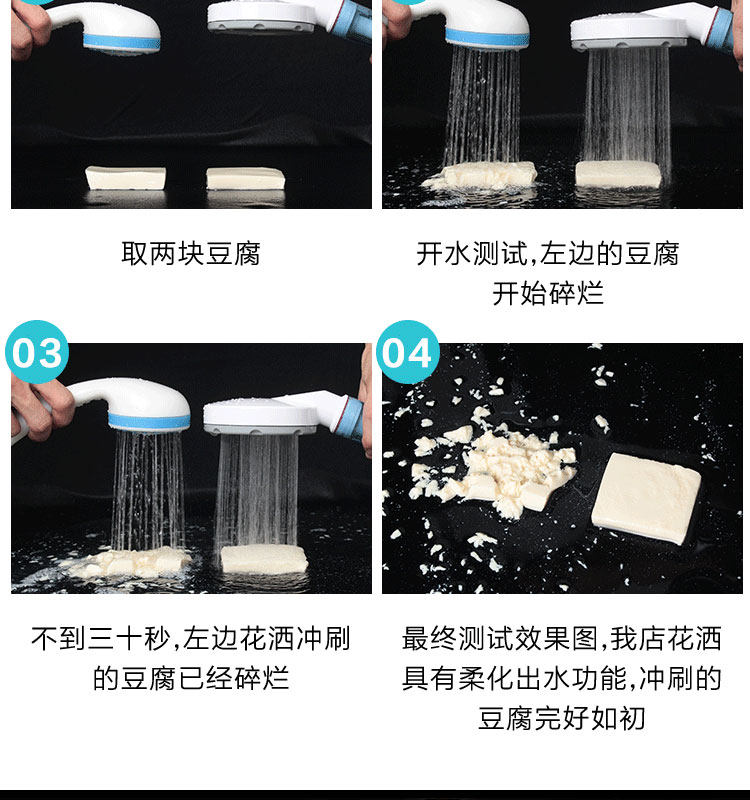 取两块豆腐

开水测试,左边的豆腐开始碎烂

03

04

不到三十秒,左边花洒冲刷的豆腐已经碎烂

最终测试效果图,我店花洒具有柔化出水功能,冲刷的豆腐完好如初