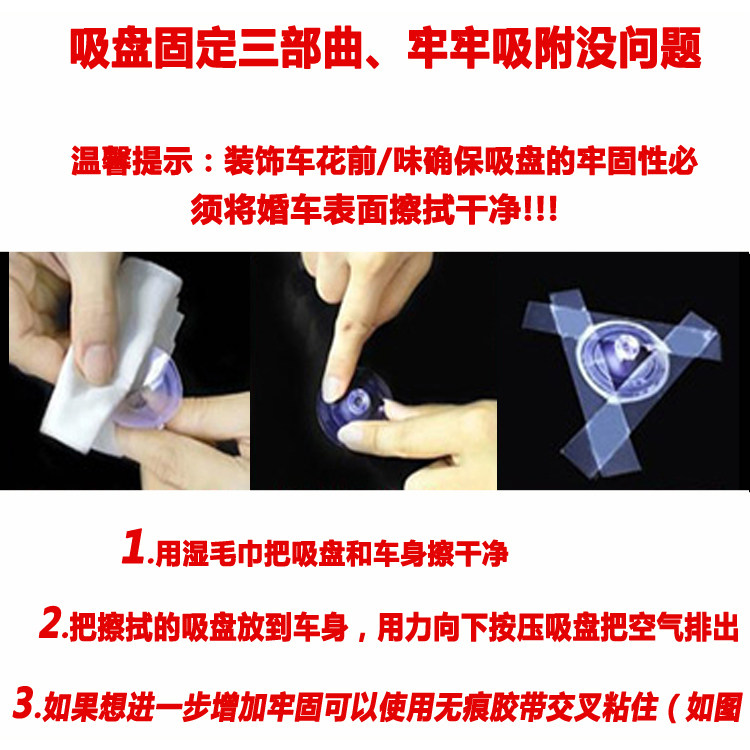 吸盘固定三部曲、牢牢吸附没问题

温馨提示：装饰车花前/味确保吸盘的牢固性必须将婚车表面擦拭干净!!!

1.用湿毛巾把吸盘和车身擦干净

2.把擦拭的吸盘放到车身，用力向下按压吸盘把空气排出

3.如果想进一步增加牢固可以使用无痕胶带交叉粘住（如图