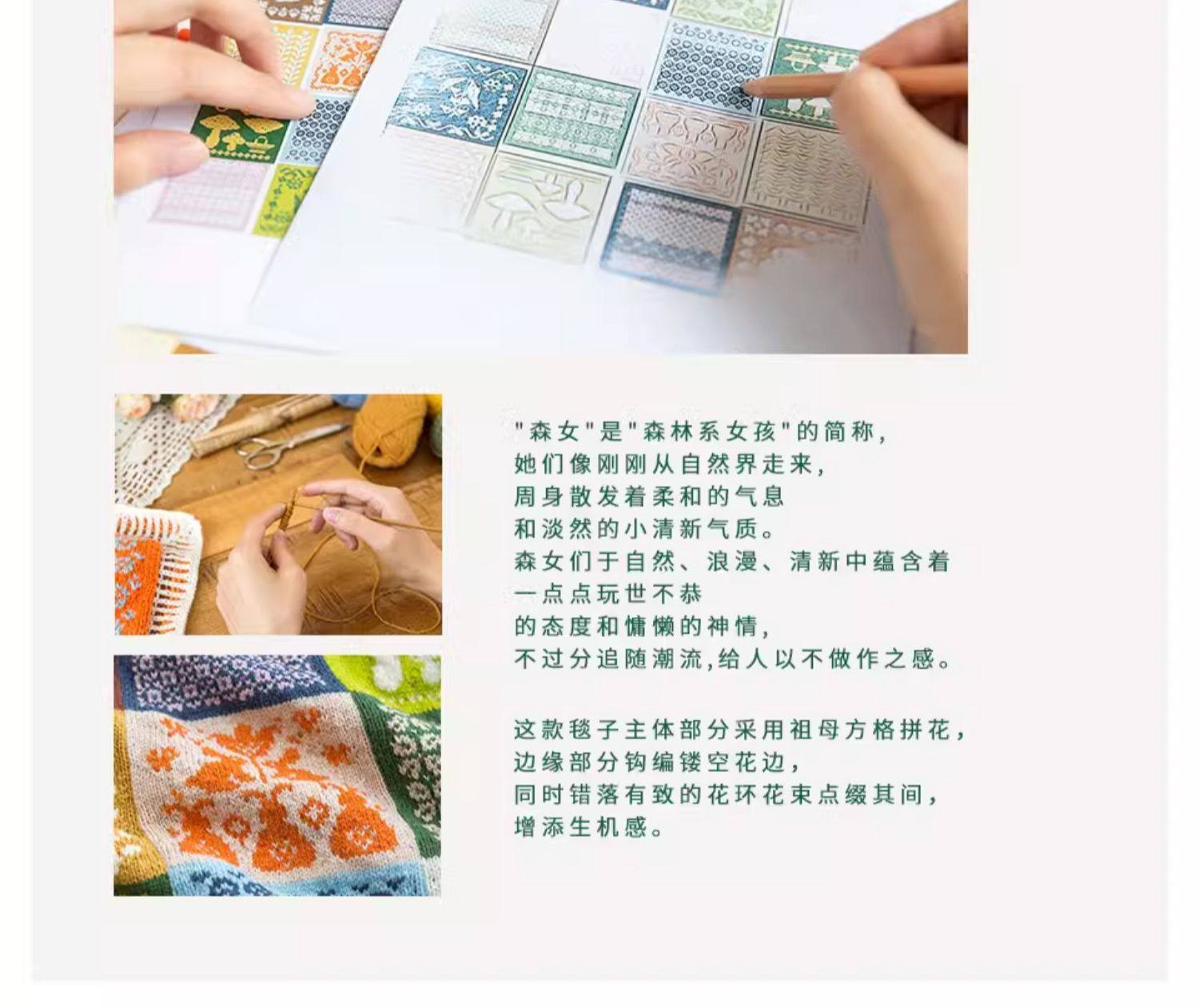 "森女"是"森林系女孩"的简称,
她们像刚刚从自然界走来,
周身散发着柔和的气息
和淡然的小清新气质。
森女们于自然、浪漫、清新中蕴含着
一点点玩世不恭
的态度和慵懒的神情,
不过分追随潮流,给人以不做作之感。

这款毯子主体部分采用祖母方格拼花,
边缘部分钩编镂空花边,
同时错落有致的花环花束点缀其间,
增添生机感。