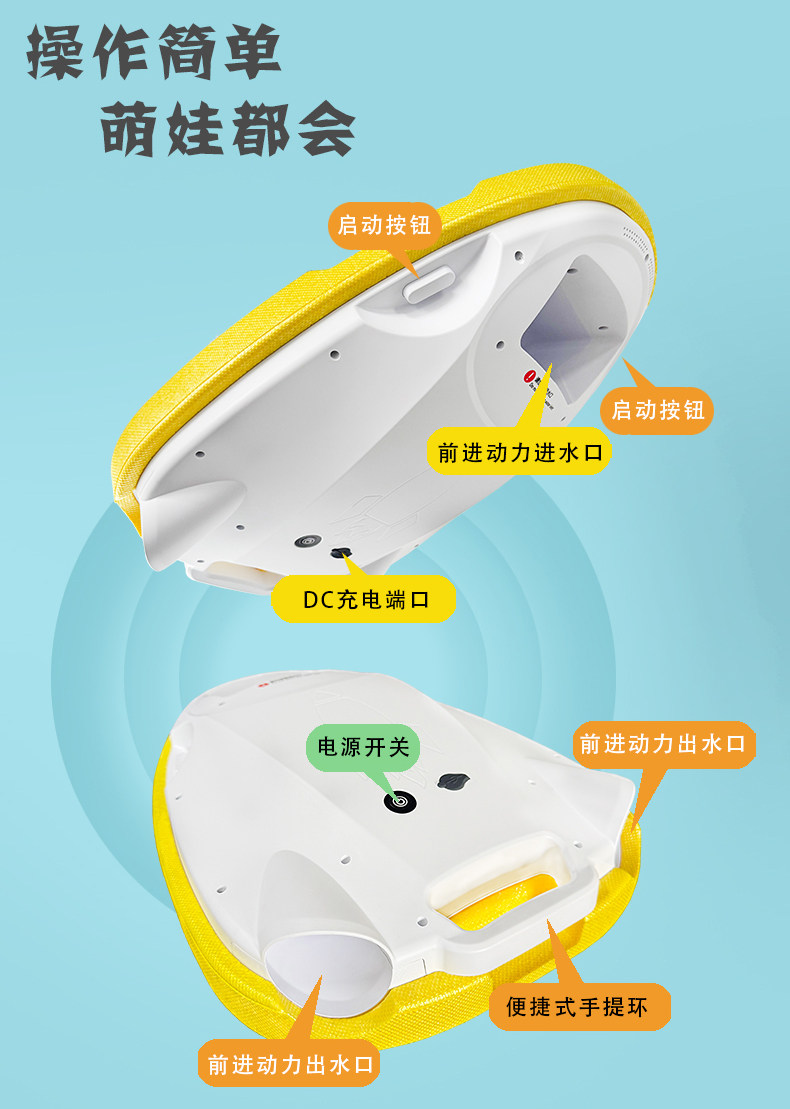 操作简单
萌娃都会

启动按钮

启动按钮

前进动力进水口

DC充电端口

电源开关

前进动力出水口

便捷式手提环

前进动力出水口