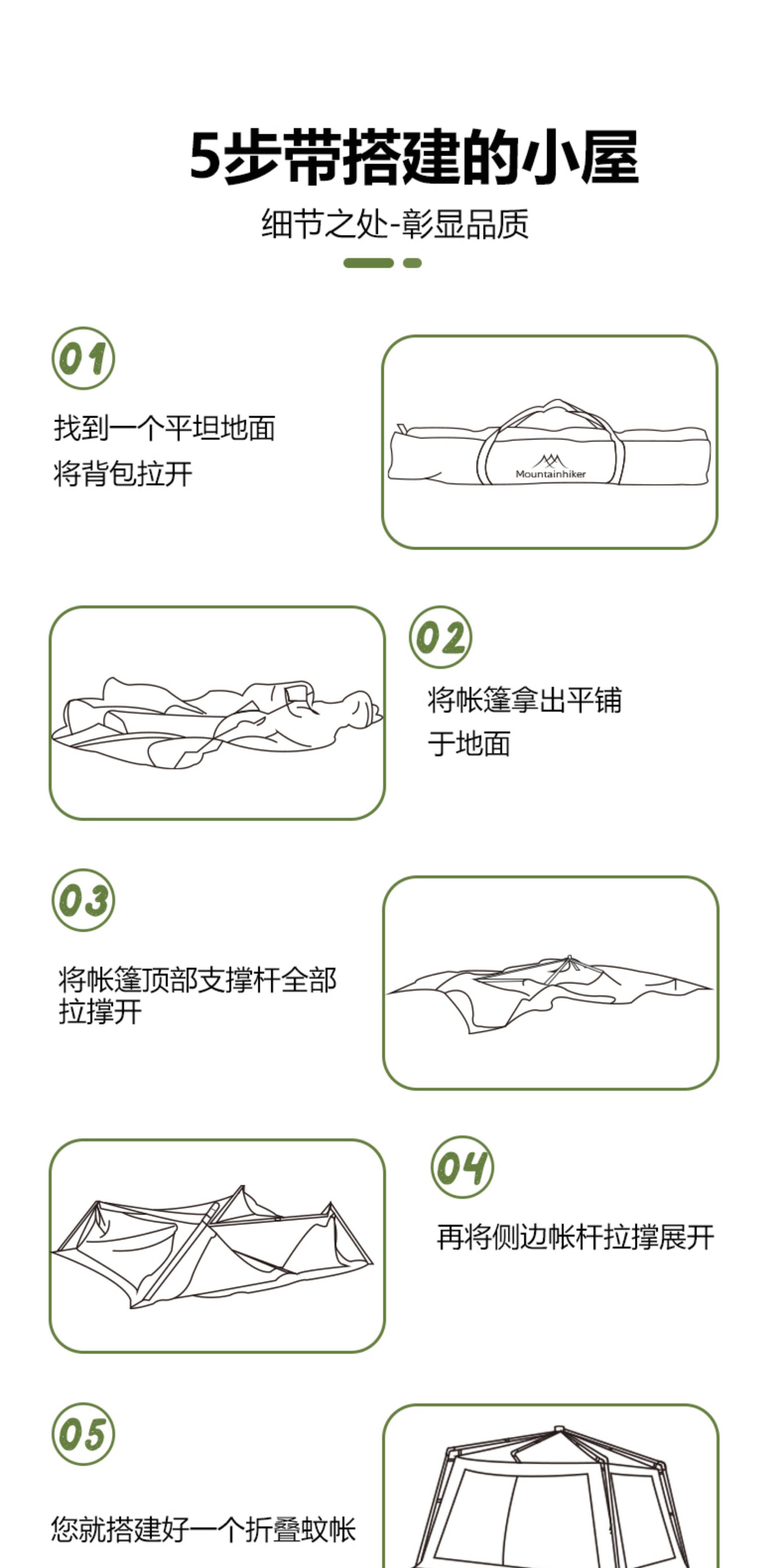 5步带搭建的小屋

细节之处-彰显品质

01

找到一个平坦地面
将背包拉开

Mountainhiker

02

将帐篷拿出平铺
于地面

03

将帐篷顶部支撑杆全部
拉撑开

04

再将侧边帐杆拉撑展开

05

您就搭建好一个折叠蚊帐