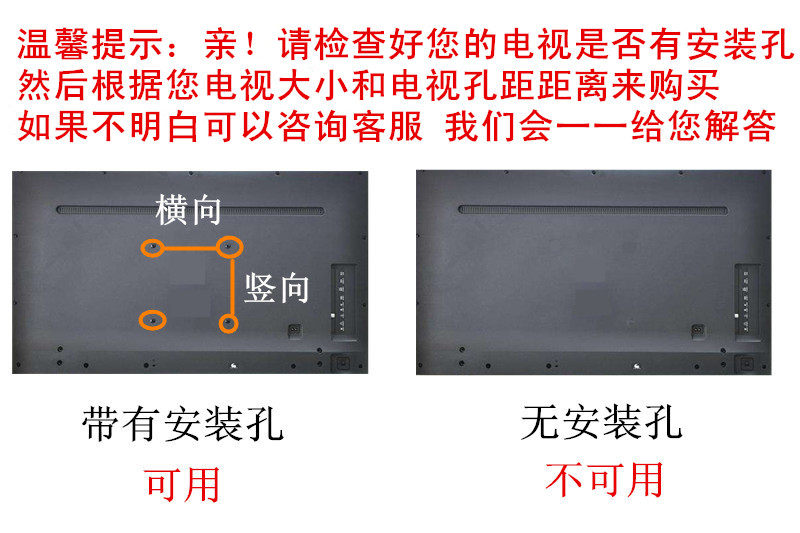 温馨提示：亲！请检查好您的电视是否有安装孔
然后根据您电视大小和电视孔距距离来购买
如果不明白可以咨询客服 我们会一一给您解答

横向

竖向

带有安装孔
可用

无安装孔
不可用