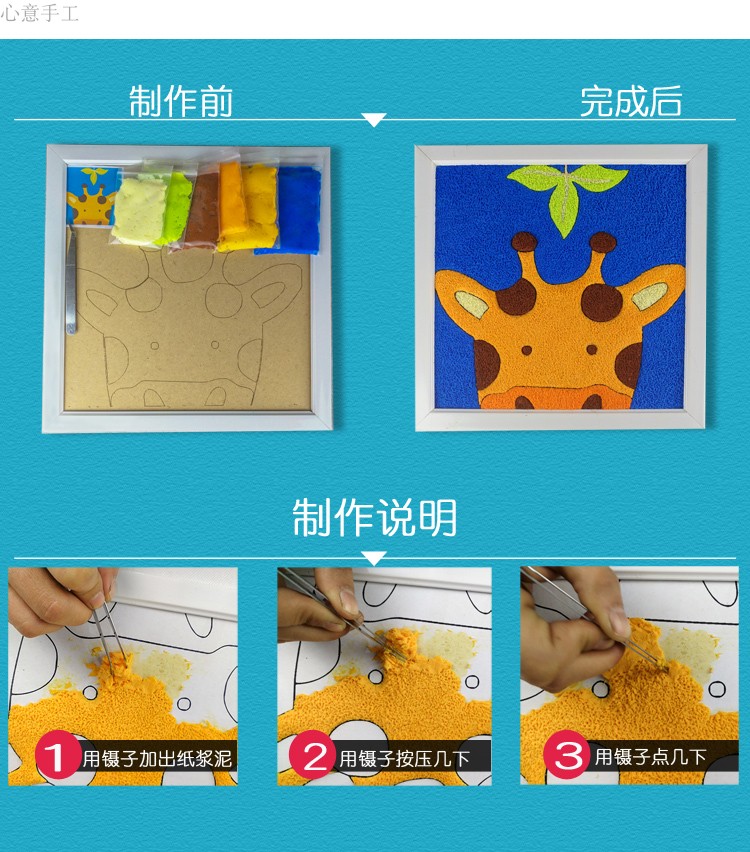 心意手工

制作前

完成后

制作说明

1 用镊子加出纸浆泥

2 用镊子按压几下

3 用镊子点几下