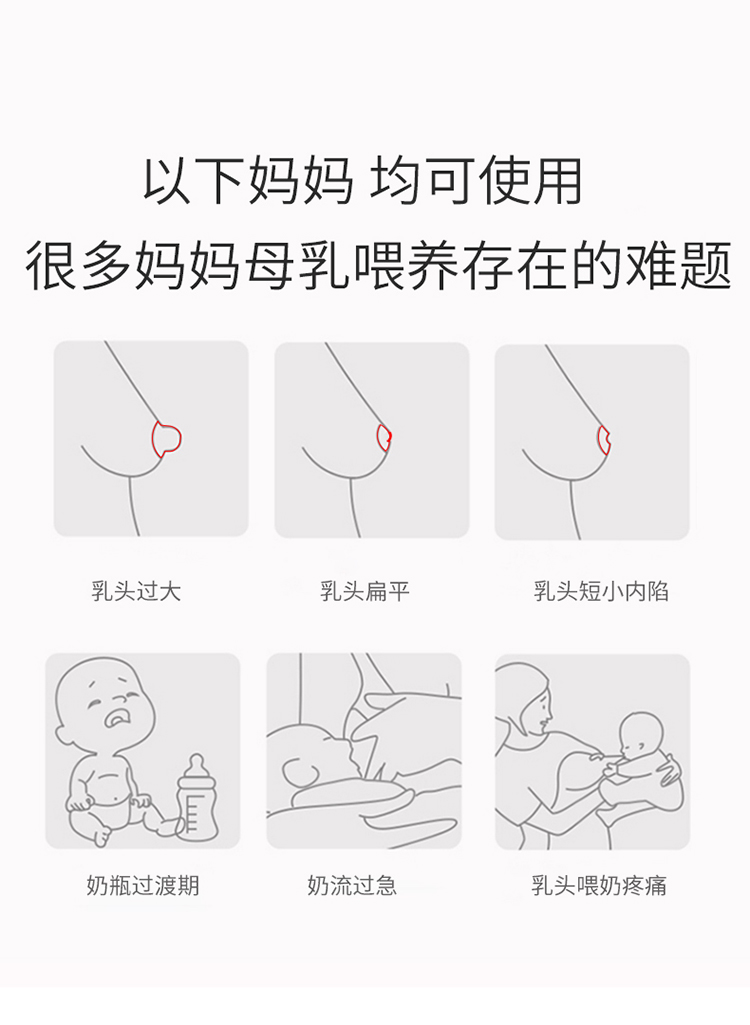 以下妈妈 均可使用
很多妈妈母乳喂养存在的难题

乳头过大

乳头扁平

乳头短小内陷

奶瓶过渡期

奶流过急

乳头喂奶疼痛