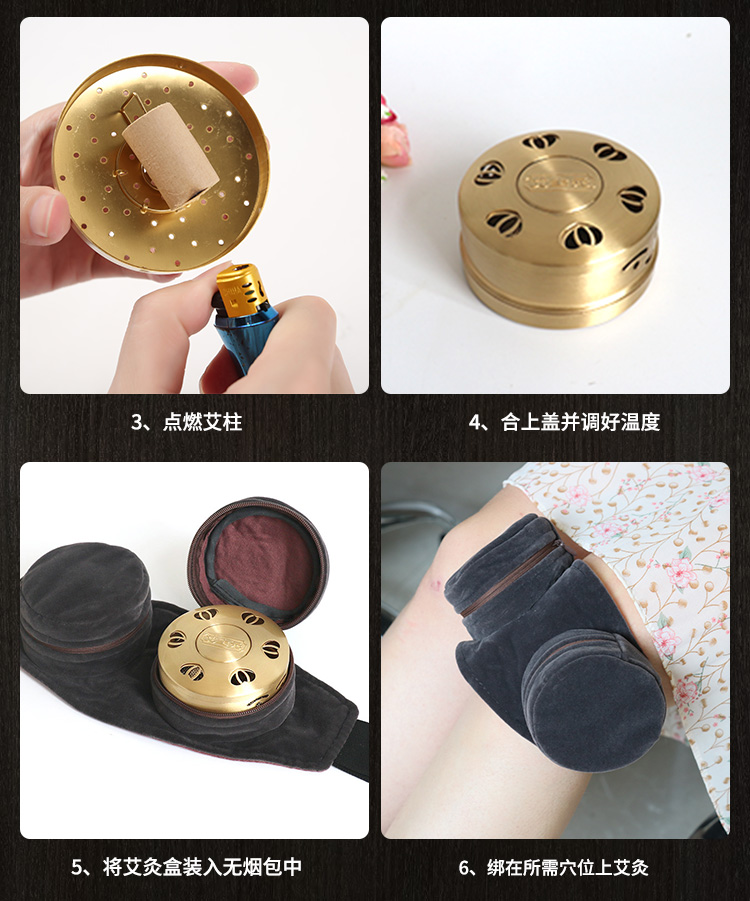 3、点燃艾柱

4、合上盖并调好温度

5、将艾灸盒装入无烟包中

6、绑在所需穴位上艾灸