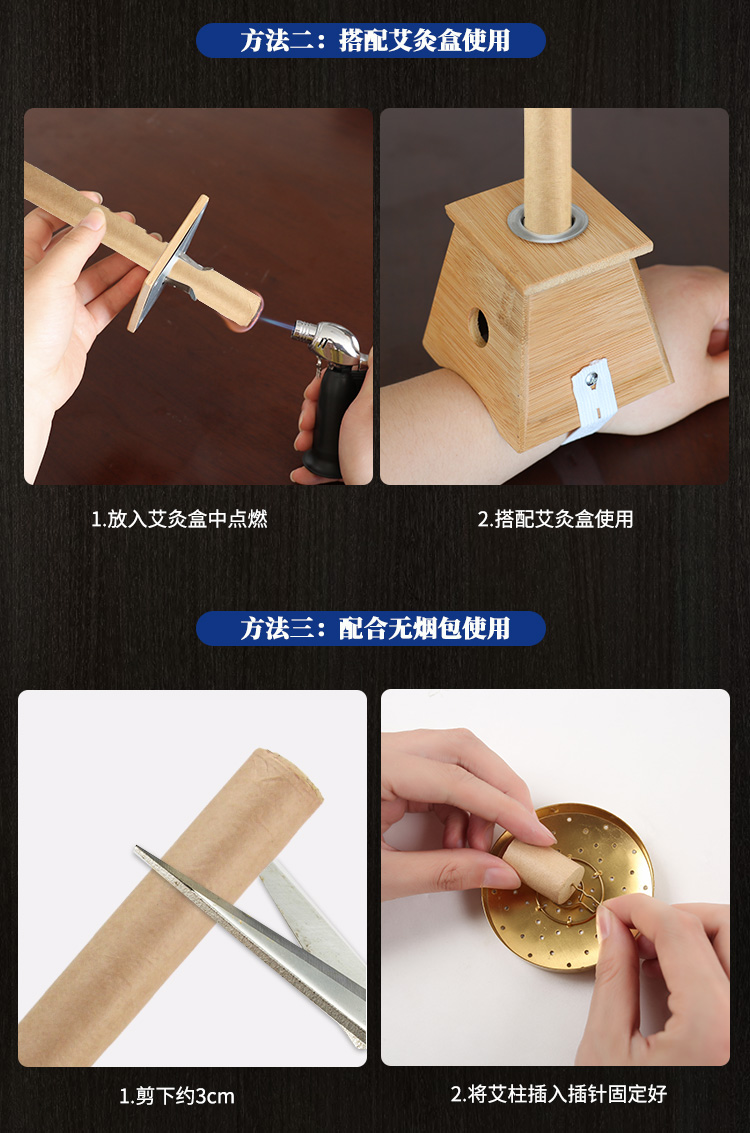 方法二：搭配艾灸盒使用

1.放入艾灸盒中点燃

2.搭配艾灸盒使用

方法三：配合无烟包使用

1.剪下约3cm

2.将艾柱插入插针固定好