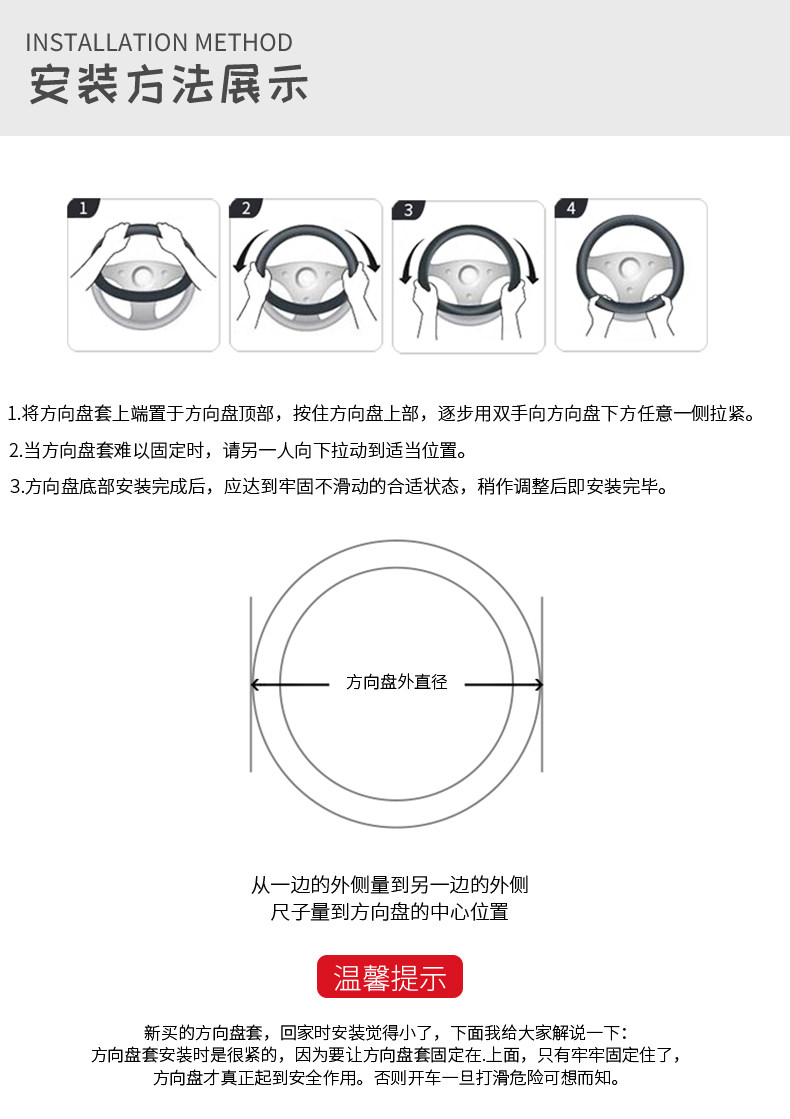 INSTALLATION METHOD
安装方法展示

1

2

3

4

1.将方向盘套上端置于方向盘顶部，按住方向盘上部，逐步用双手向方向盘下方任意一侧拉紧。
2.当方向盘套难以固定时，请另一人向下拉动到适当位置。
3.方向盘底部安装完成后，应达到牢固不滑动的合适状态，稍作调整后即安装完毕。

方向盘外直径

从一边的外侧量到另一边的外侧
尺子量到方向盘的中心位置

温馨提示

新买的方向盘套，回家时安装觉得小了，下面我给大家解说一下：
方向盘套安装时是很紧的，因为要让方向盘套固定在.上面，只有牢牢固定住了，
方向盘才真正起到安全作用。否则开车一旦打滑危险可想而知。