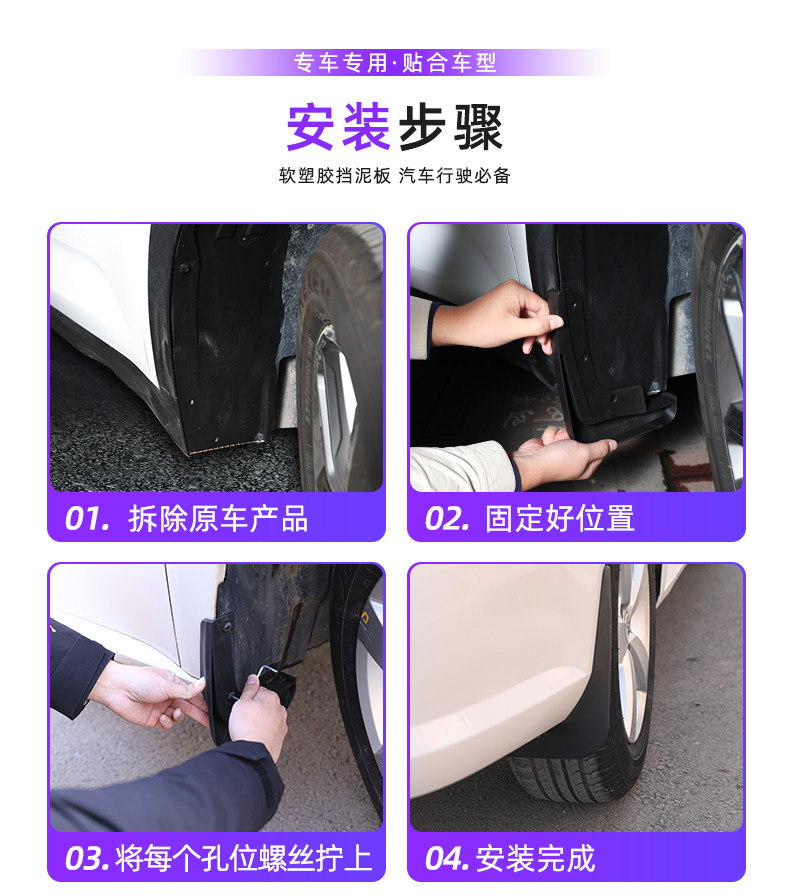 专车专用·贴合车型

安装步骤

软塑胶挡泥板 汽车行驶必备

01. 拆除原车产品

02. 固定好位置

03. 将每个孔位螺丝拧上

04. 安装完成