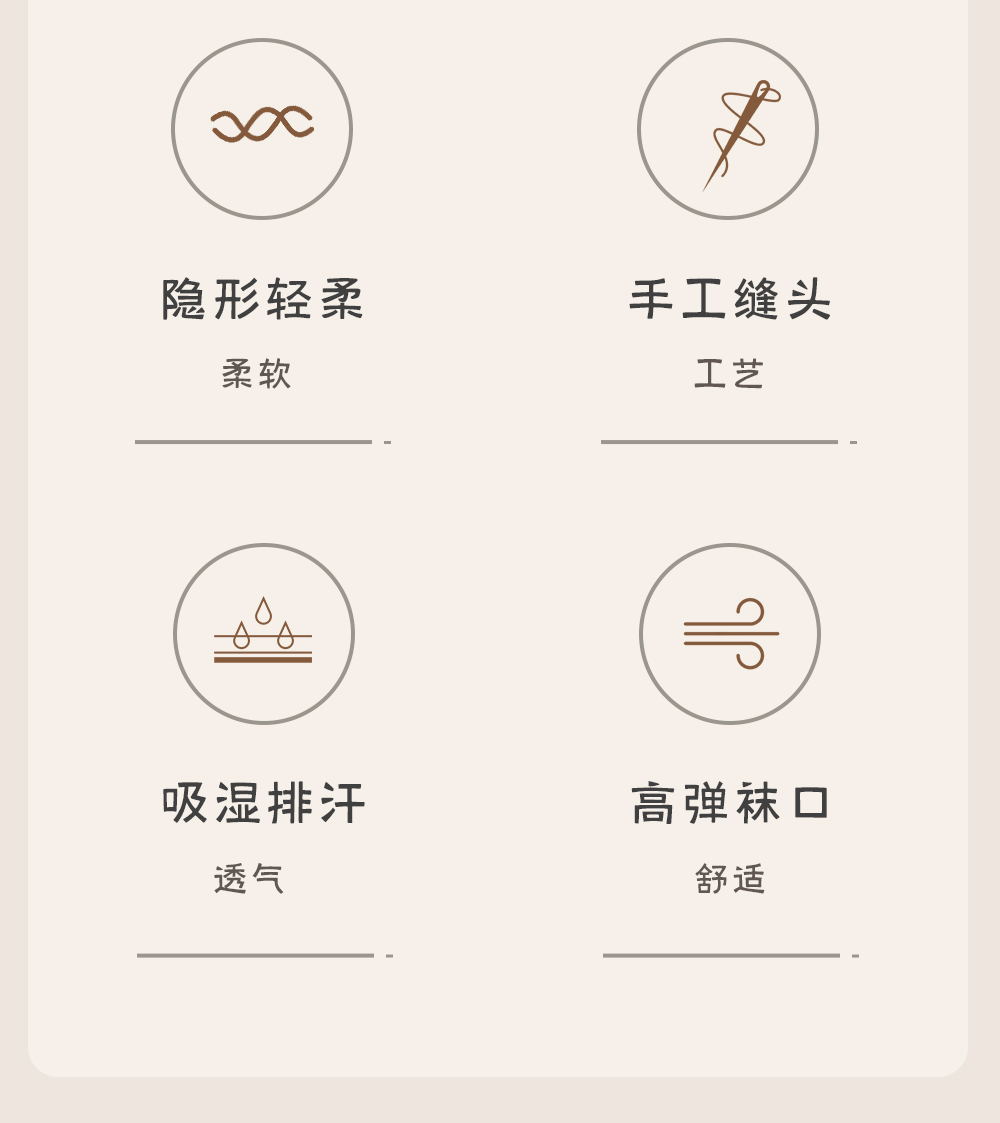 隐形轻柔

柔软

手工缝头

工艺

吸湿排汗

透气

高弹袜口

舒适