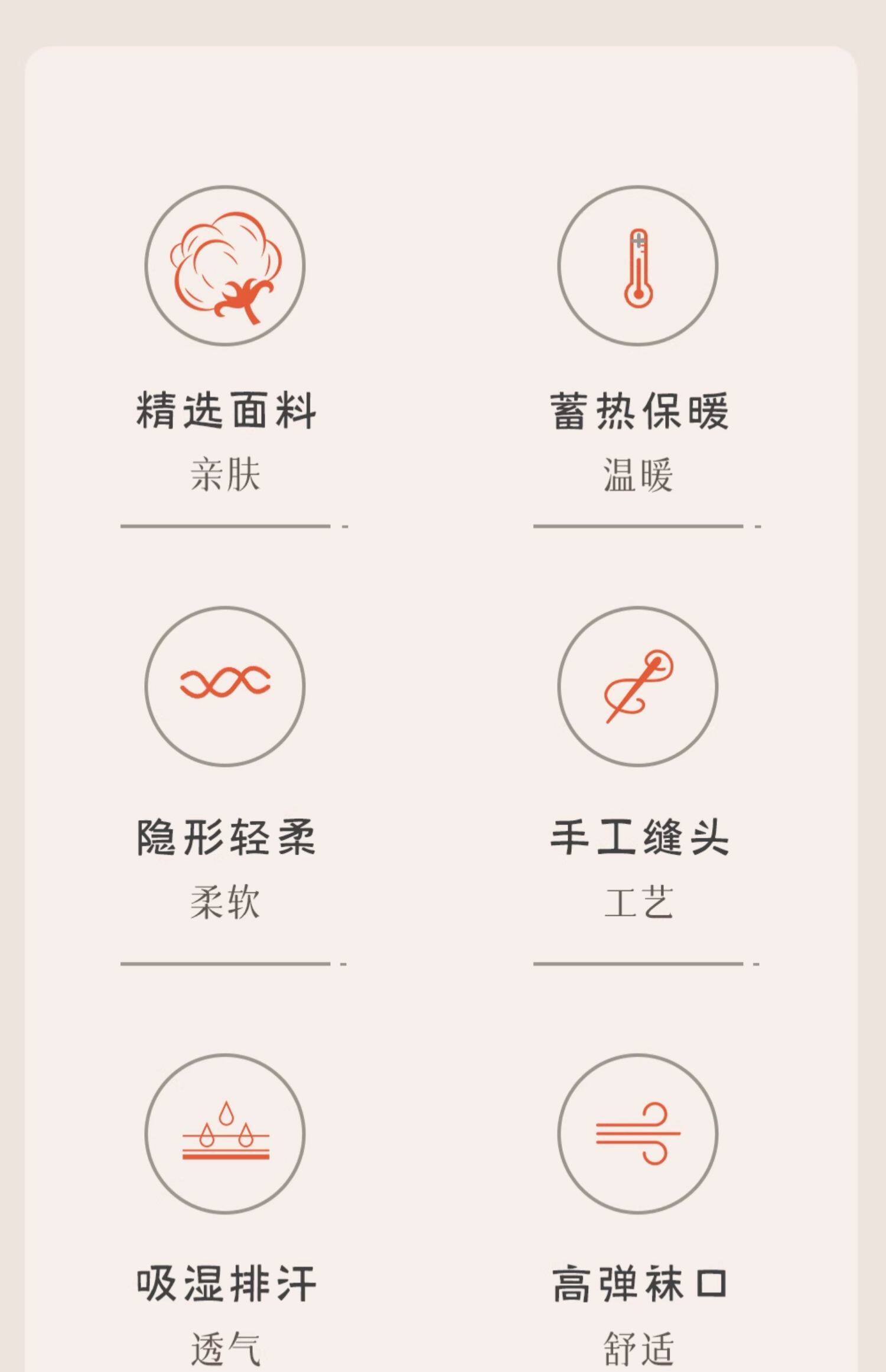 精选面料
亲肤

蓄热保暖
温暖

隐形轻柔
柔软

手工缝头
工艺

吸湿排汗
透气

高弹袜口
舒适