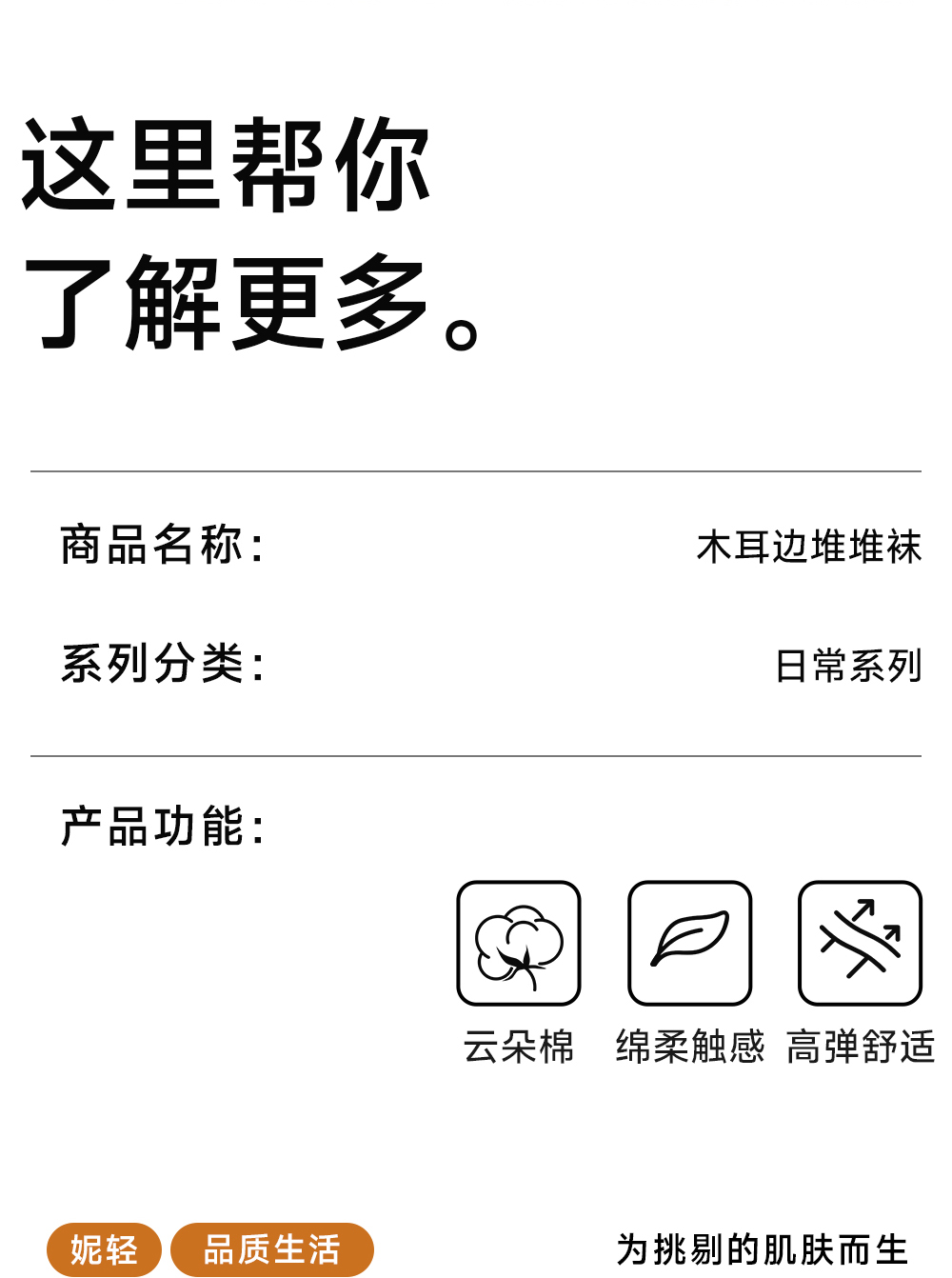 这里帮你
了解更多。

商品名称: 木耳边堆堆袜

系列分类: 日常系列

产品功能:

云朵棉 绵柔触感 高弹舒适

妮轻 品质生活

为挑剔的肌肤而生