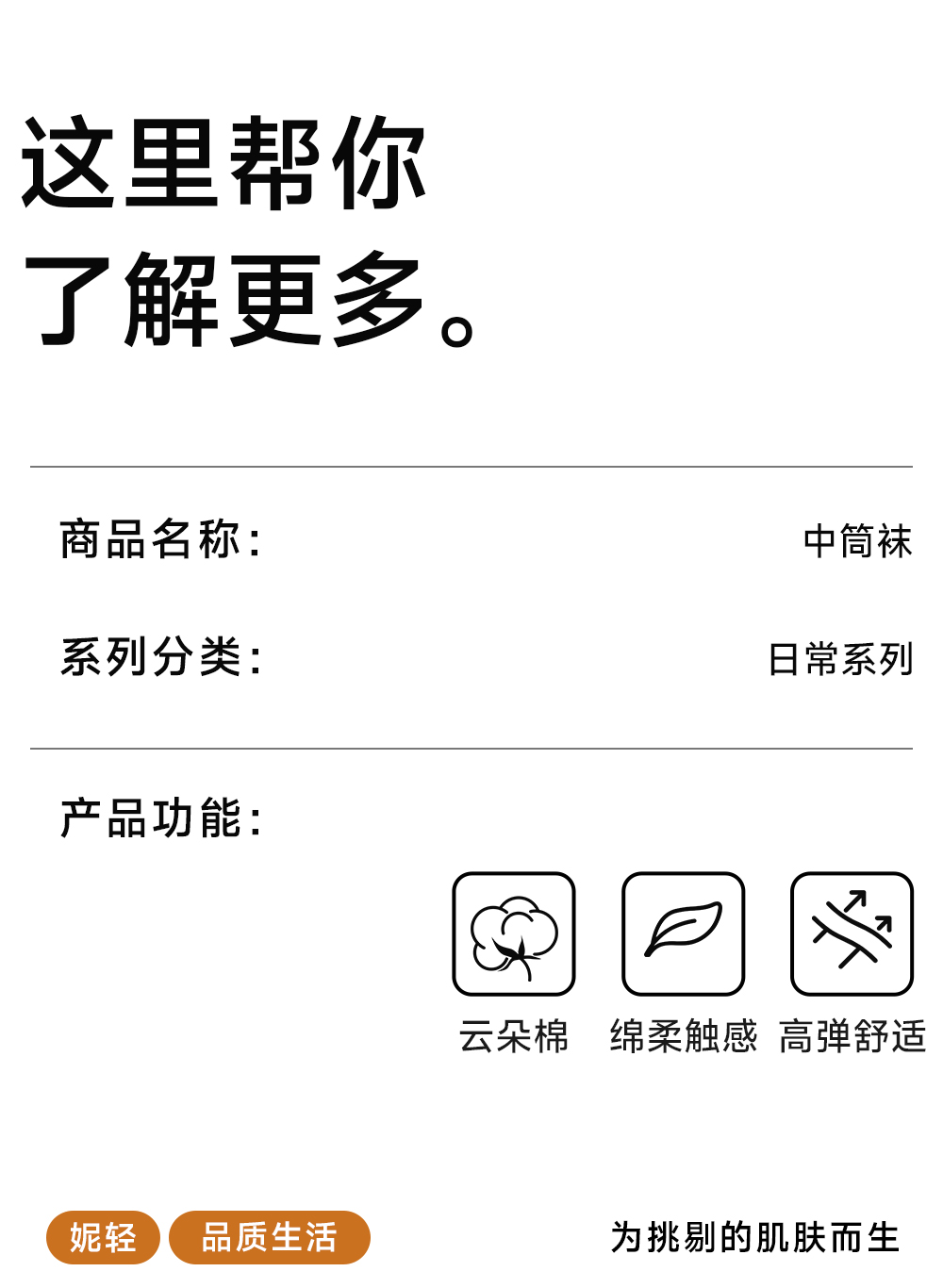 这里帮你
了解更多。

商品名称: 中筒袜

系列分类: 日常系列

产品功能:

云朵棉 绵柔触感 高弹舒适

妮轻 品质生活

为挑剔的肌肤而生