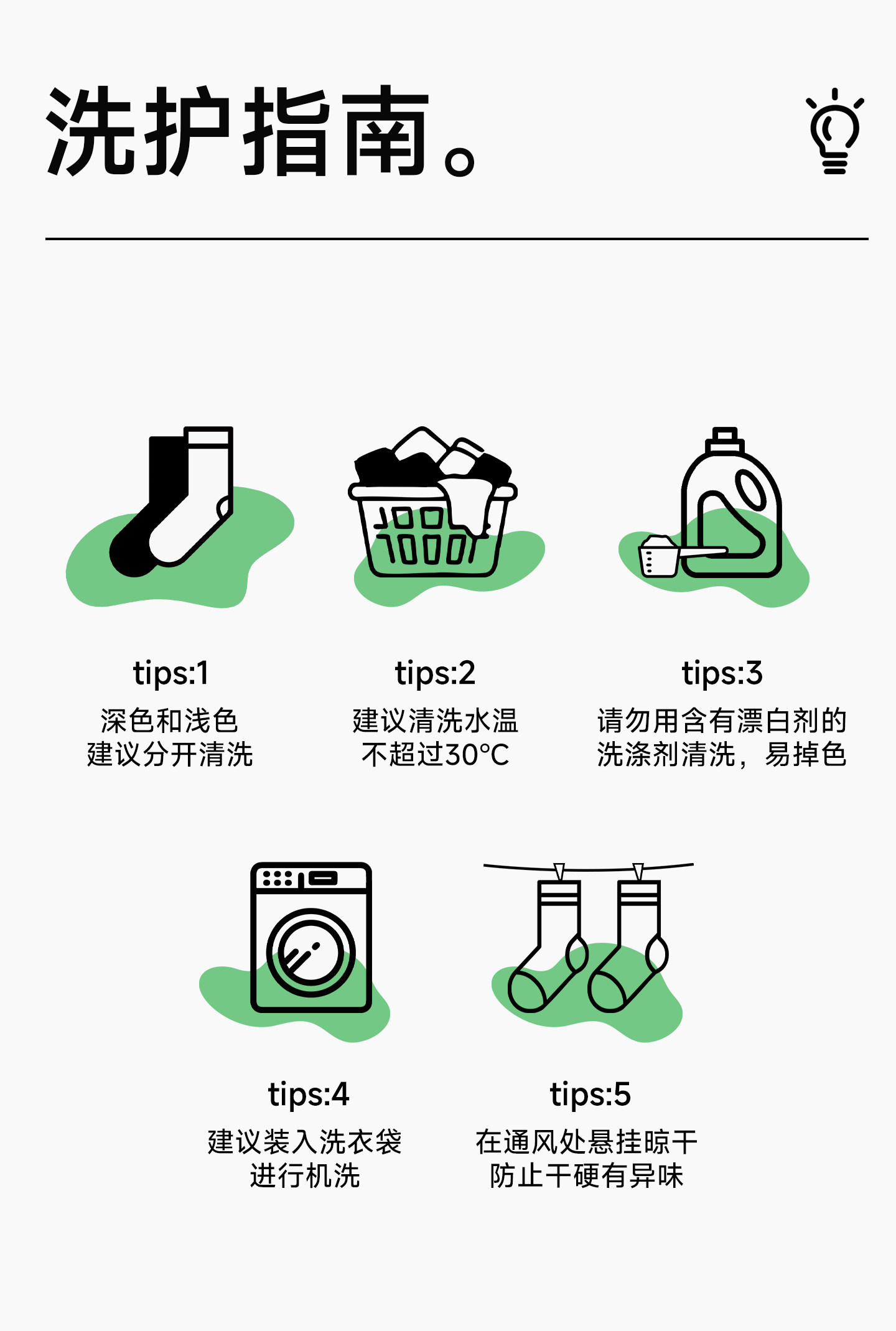 洗护指南。

tips:1
深色和浅色
建议分开清洗

tips:2
建议清洗水温
不超过30°C

tips:3
请勿用含有漂白剂的
洗涤剂清洗，易掉色

tips:4
建议装入洗衣袋
进行机洗

tips:5
在通风处悬挂晾干
防止干硬有异味