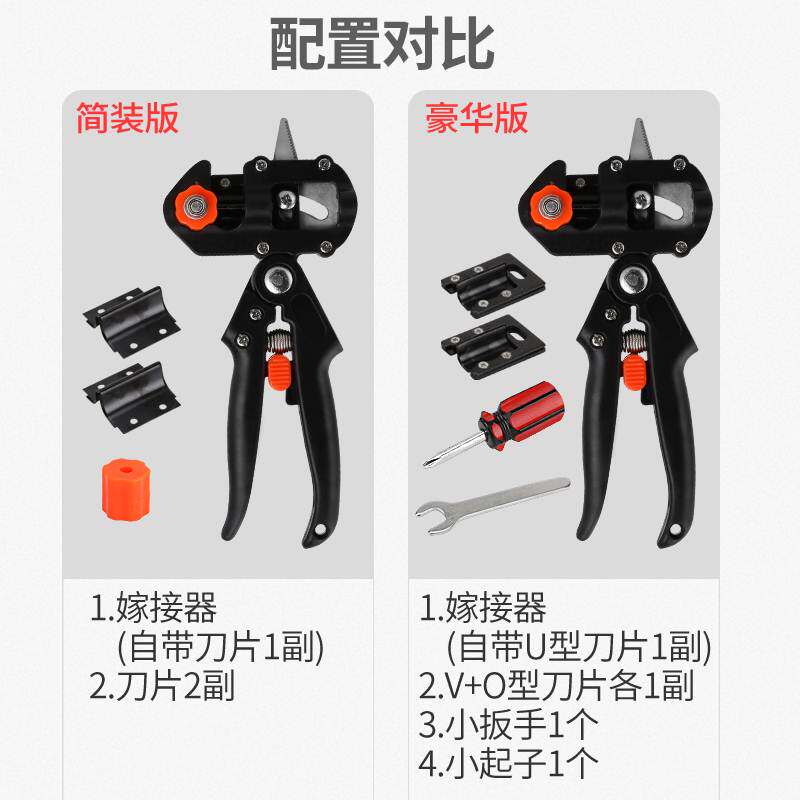 配置对比

简装版

1.嫁接器
(自带刀片1副)
2.刀片2副

豪华版

1.嫁接器
(自带U型刀片1副)
2.V+O型刀片各1副
3.小扳手1个
4.小起子1个