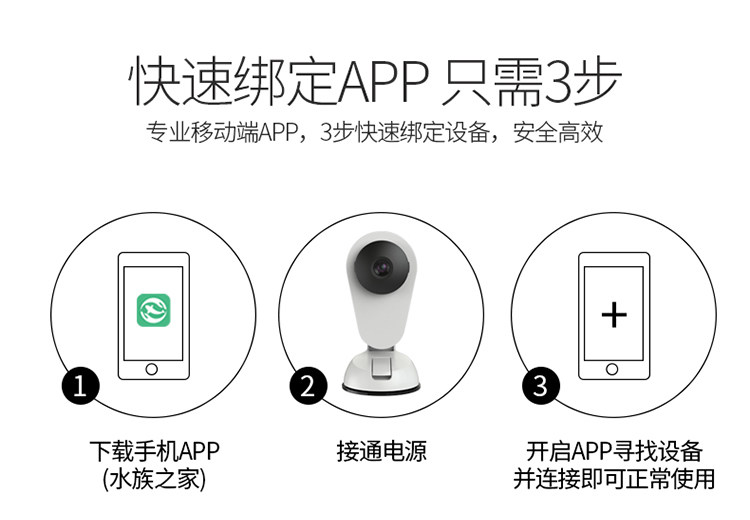 快速绑定APP 只需3步

专业移动端APP，3步快速绑定设备，安全高效

1

下载手机APP
(水族之家)

2

接通电源

3

+

开启APP寻找设备
并连接即可正常使用