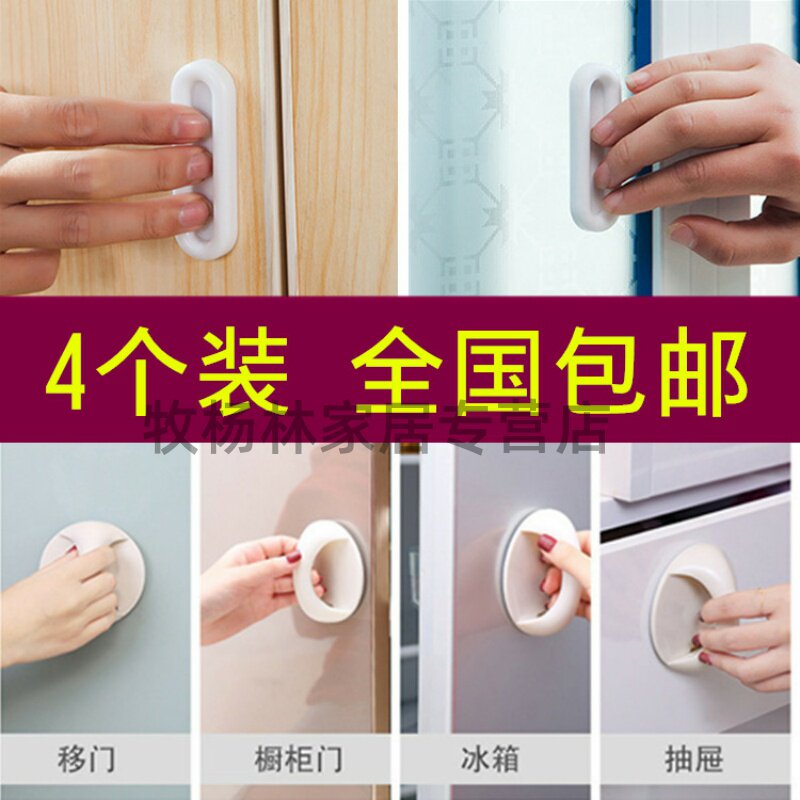 4个装 全国包邮

牧杨林家居专营店

移门

橱柜门

冰箱

抽屉