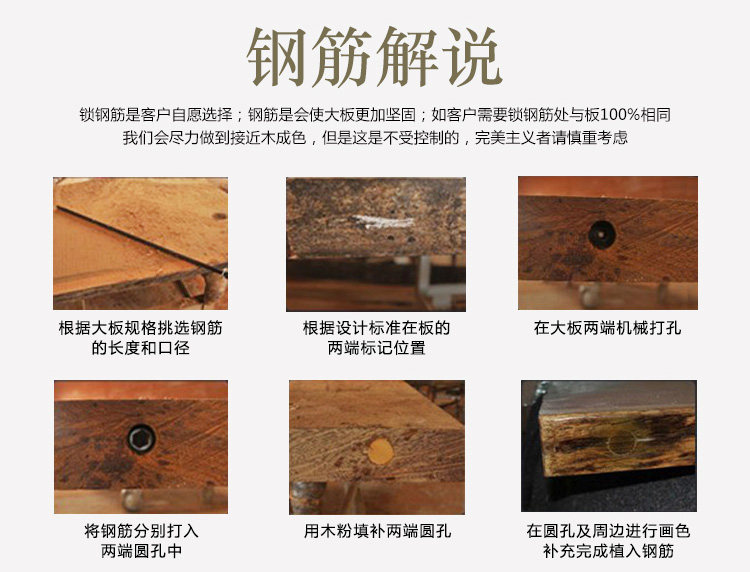 钢筋解说

锁钢筋是客户自愿选择；钢筋是会使大板更加坚固；如客户需要锁钢筋处与板100%相同
我们会尽力做到接近木成色，但是这是不受控制的，完美主义者请慎重考虑

根据大板规格挑选钢筋的长度和口径

根据设计标准在板的两端标记位置

在大板两端机械打孔

将钢筋分别打入两端圆孔中

用木粉填补两端圆孔

在圆孔及周边进行画色补充完成植入钢筋