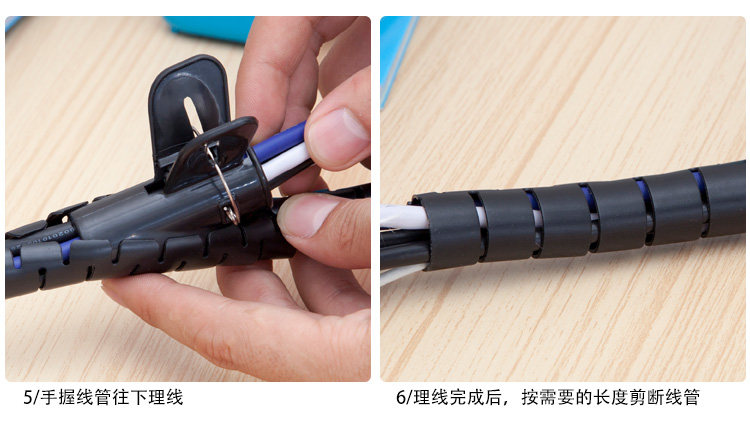 5/手握线管往下理线

6/理线完成后，按需要的长度剪断线管