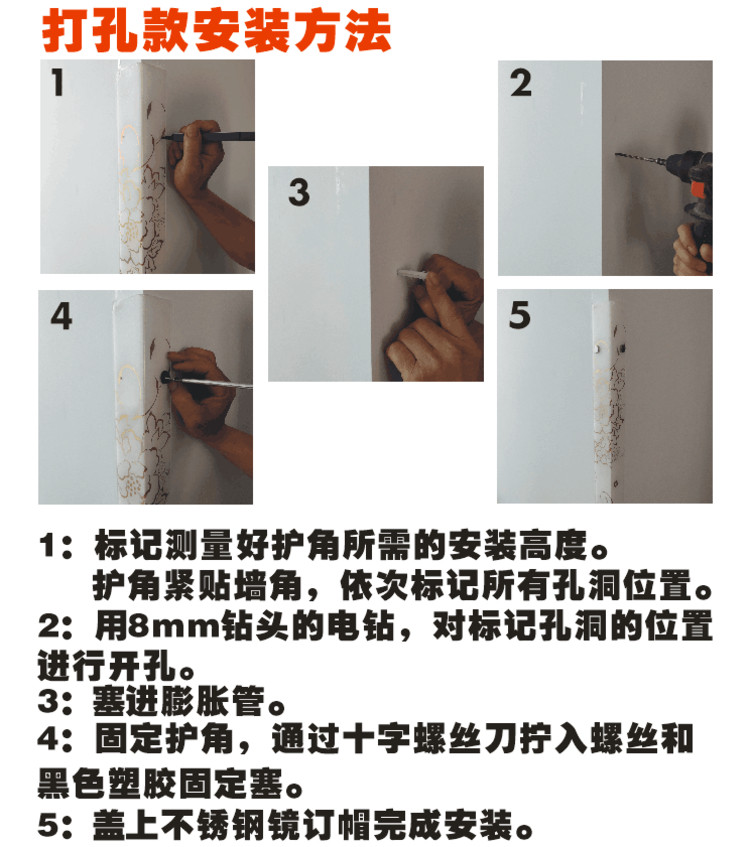 打孔款安装方法

1

2

3

4

5

1：标记测量好护角所需的安装高度。
护角紧贴墙角，依次标记所有孔洞位置。
2：用8mm钻头的电钻，对标记孔洞的位置进行开孔。
3：塞进膨胀管。
4：固定护角，通过十字螺丝刀拧入螺丝和黑色塑胶固定塞。
5：盖上不锈钢镜订帽完成安装。