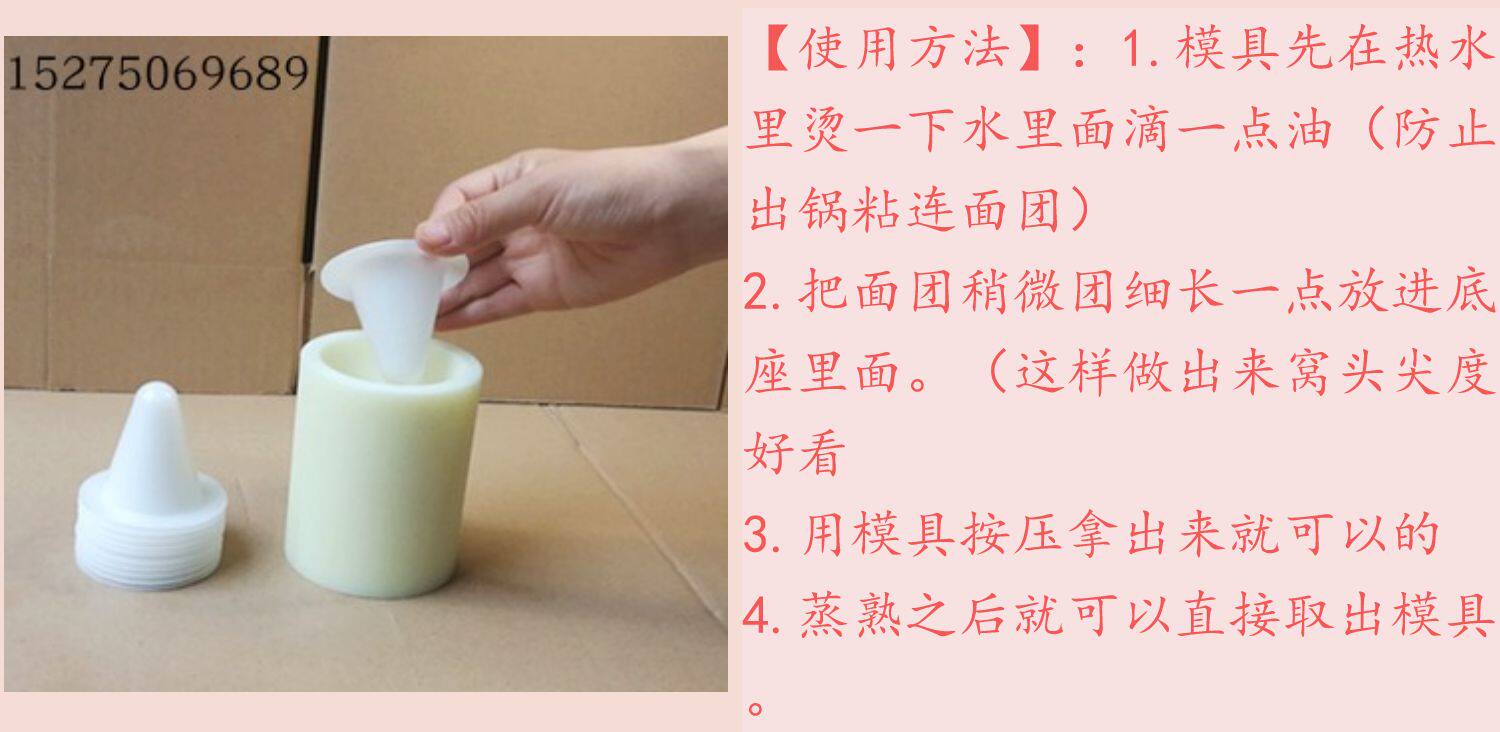 15275069689

【使用方法】：1.模具先在热水里烫一下水里面滴一点油（防止出锅粘连面团）

2.把面团稍微团细长一点放进底座里面。（这样做出来窝头尖度好看

3.用模具按压拿出来就可以的

4.蒸熟之后就可以直接取出模具。