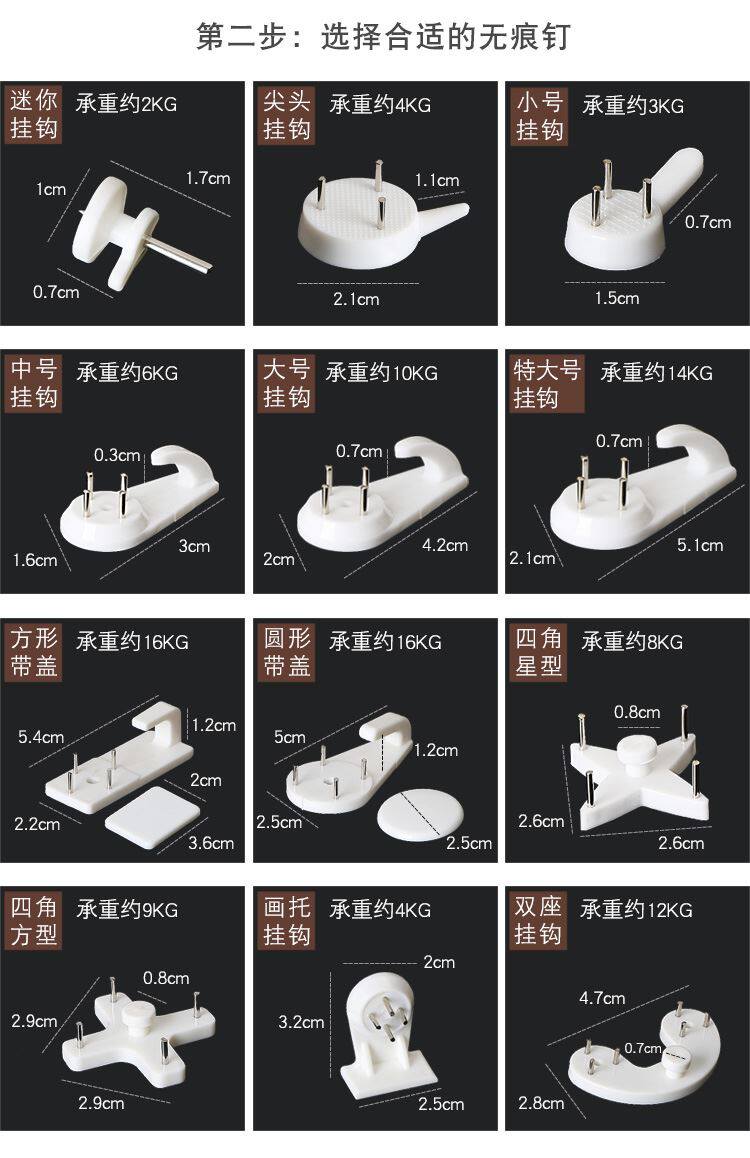 第二步：选择合适的无痕钉

迷你挂钩 承重约2KG
1cm
1.7cm
0.7cm

尖头挂钩 承重约4KG
1.1cm
2.1cm

小号挂钩 承重约3KG
0.7cm
1.5cm

中号挂钩 承重约6KG
0.3cm
1.6cm
3cm

大号挂钩 承重约10KG
0.7cm
2cm
4.2cm

特大号挂钩 承重约14KG
0.7cm
2.1cm
5.1cm

方形带盖 承重约16KG
5.4cm
1.2cm
2cm
2.2cm
3.6cm

圆形带盖 承重约16KG
5cm
1.2cm
2.5cm
2.5cm

四角星型 承重约8KG
0.8cm
2.6cm
2.6cm

四角方型 承重约9KG
0.8cm
2.9cm
2.9cm

画托挂钩 承重约4KG
2cm
3.2cm
2.5cm

双座挂钩 承重约12KG
4.7cm
0.7cm
2.8cm