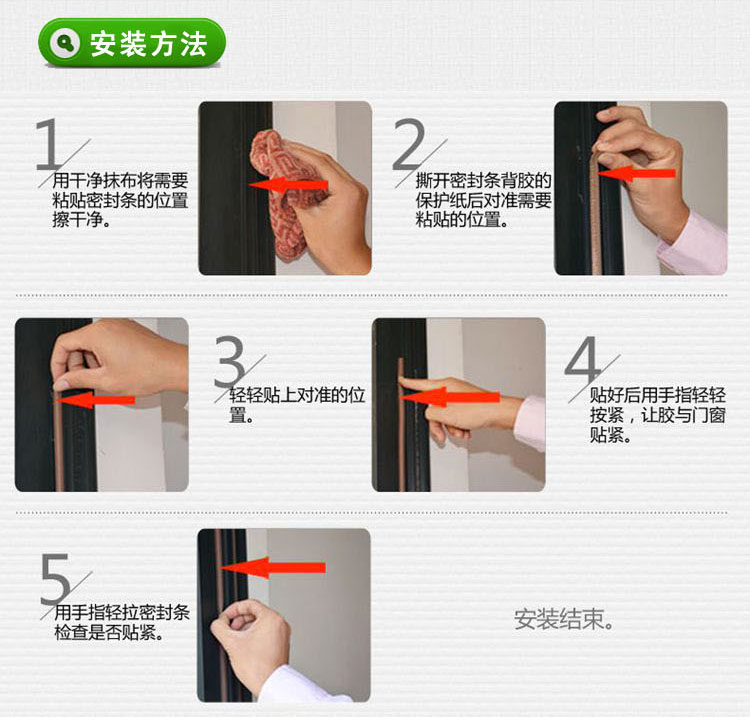 安装方法

1
用干净抹布将需要粘贴密封条的位置擦干净。

2
撕开密封条背胶的保护纸后对准需要粘贴的位置。

3
轻轻贴上对准的位置。

4
贴好后用手指轻轻按紧，让胶与门窗贴紧。

5
用手指轻拉密封条检查是否贴紧。

安装结束。