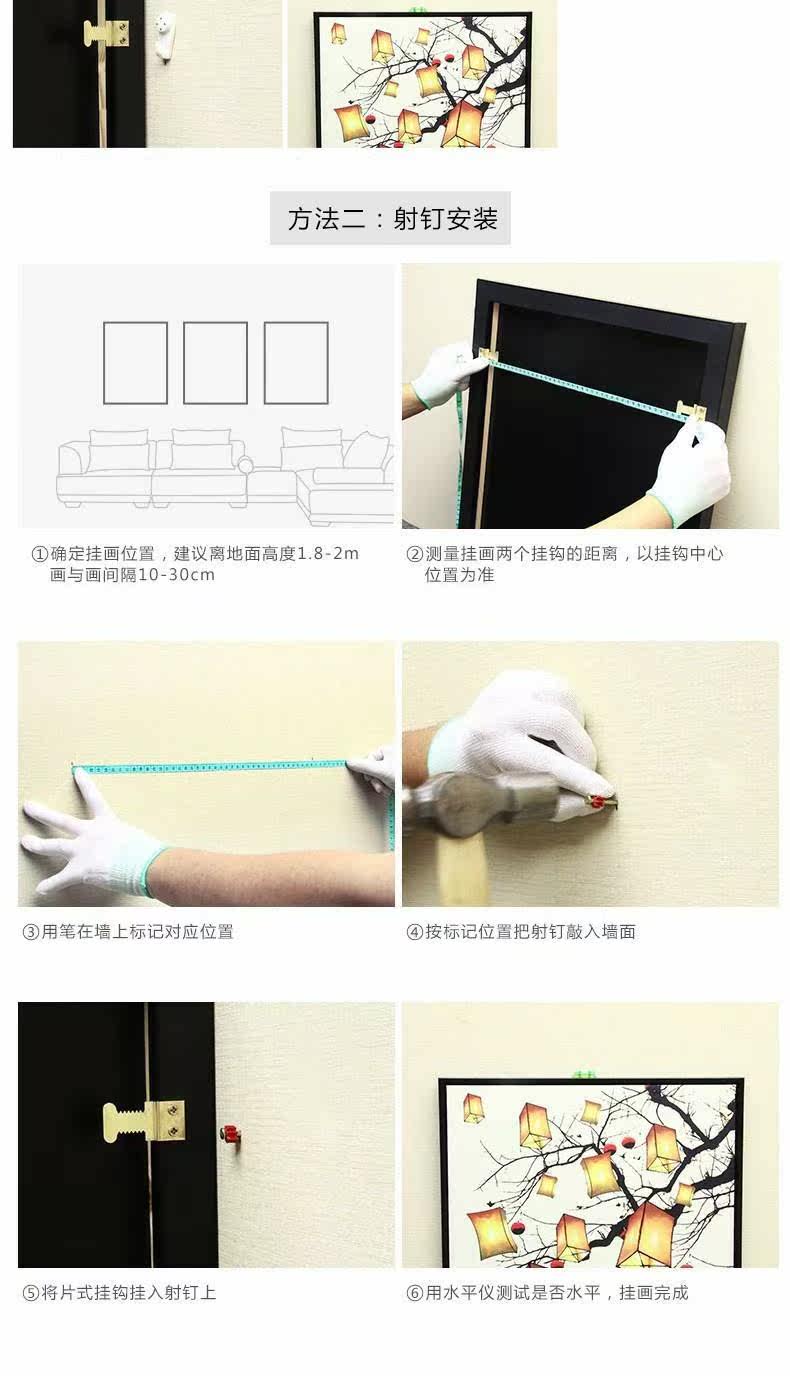 方法二：射钉安装

①确定挂画位置，建议离地面高度1.8-2m 画与画间隔10-30cm

②测量挂画两个挂钩的距离，以挂钩中心位置为准

③用笔在墙上标记对应位置

④按标记位置把射钉敲入墙面

⑤将片式挂钩挂入射钉上

⑥用水平仪测试是否水平，挂画完成