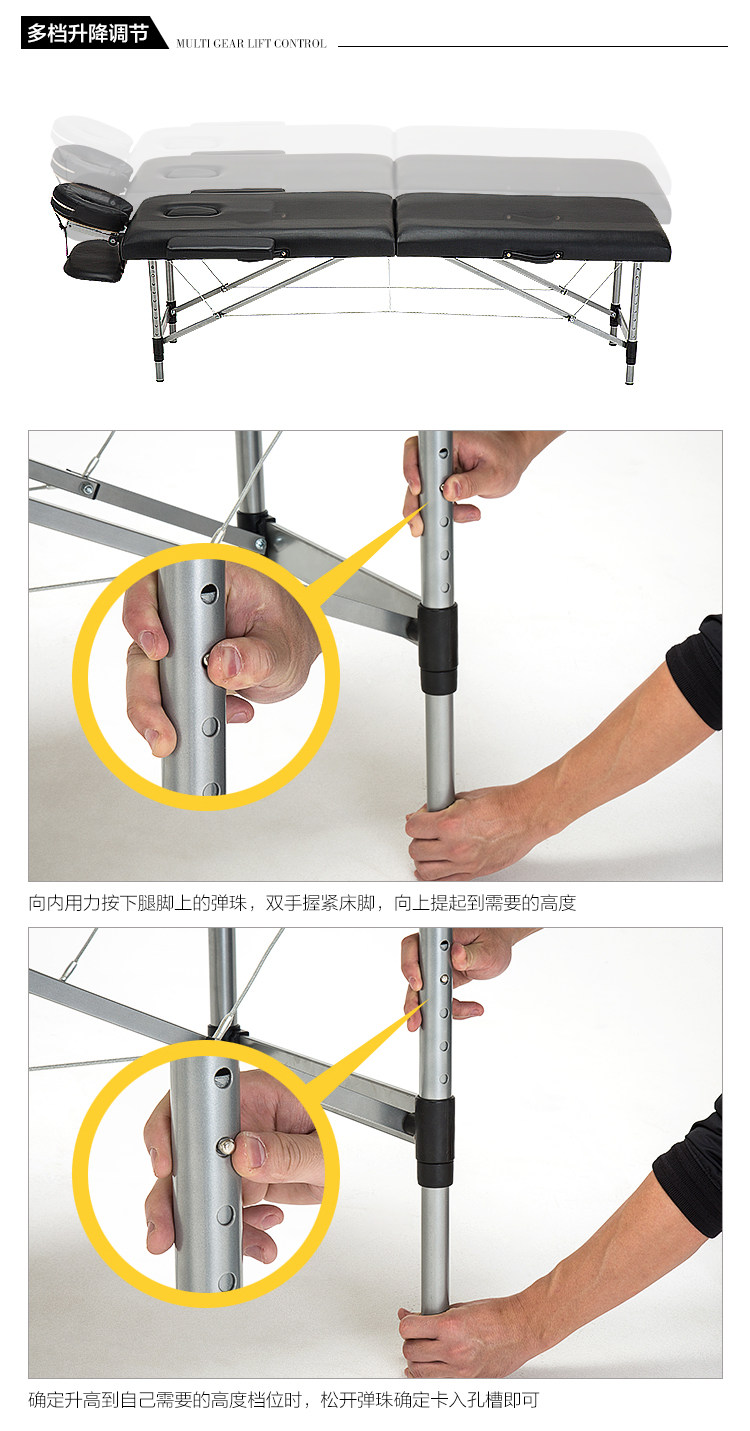 多档升降调节 MULTI GEAR LIFT CONTROL

向内用力按下腿脚上的弹珠，双手握紧床脚，向上提起到需要的高度

确定升高到自己需要的高度档位时，松开弹珠确定卡入孔槽即可