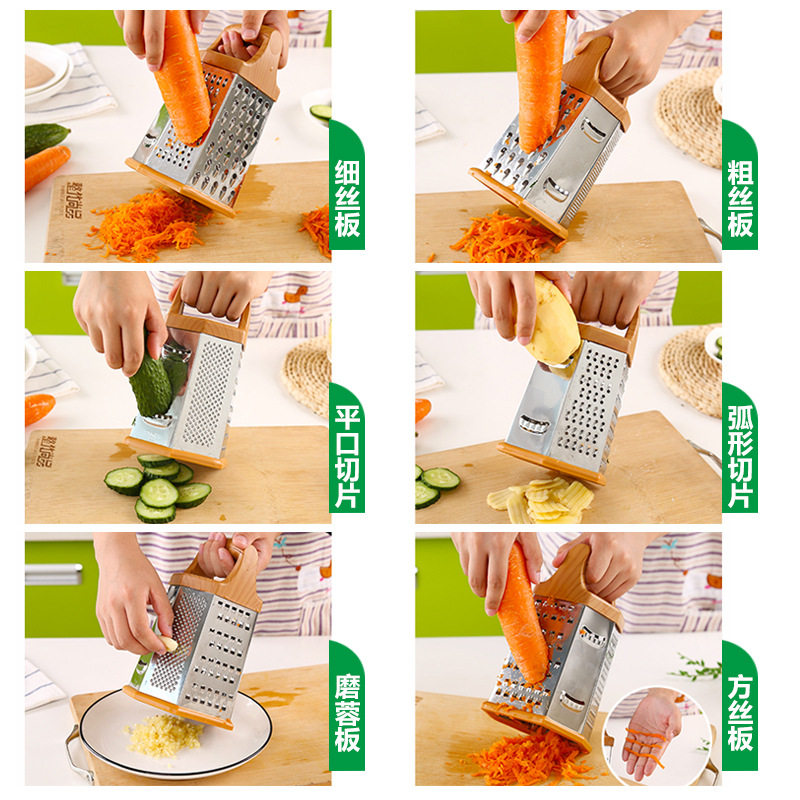 细丝板

粗丝板

平口切片

弧形切片

磨蓉板

方丝板