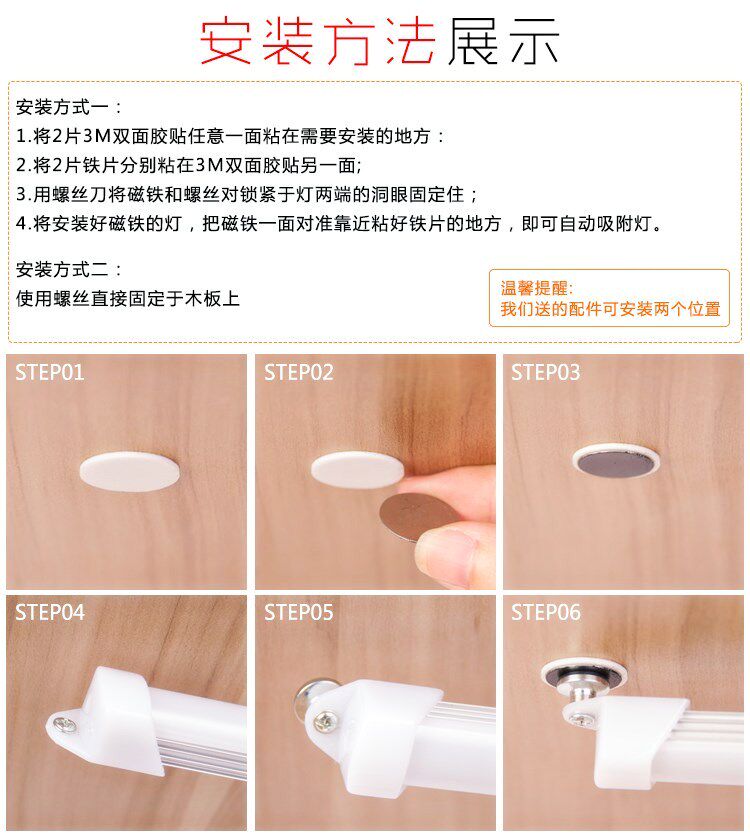 安装方法展示

安装方式一：
1.将2片3M双面胶贴任意一面粘在需要安装的地方：
2.将2片铁片分别粘在3M双面胶贴另一面;
3.用螺丝刀将磁铁和螺丝对锁紧于灯两端的洞眼固定住；
4.将安装好磁铁的灯，把磁铁一面对准靠近粘好铁片的地方，即可自动吸附灯。

安装方式二：
使用螺丝直接固定于木板上

温馨提醒:
我们送的配件可安装两个位置

STEP01

STEP02

STEP03

STEP04

STEP05

STEP06