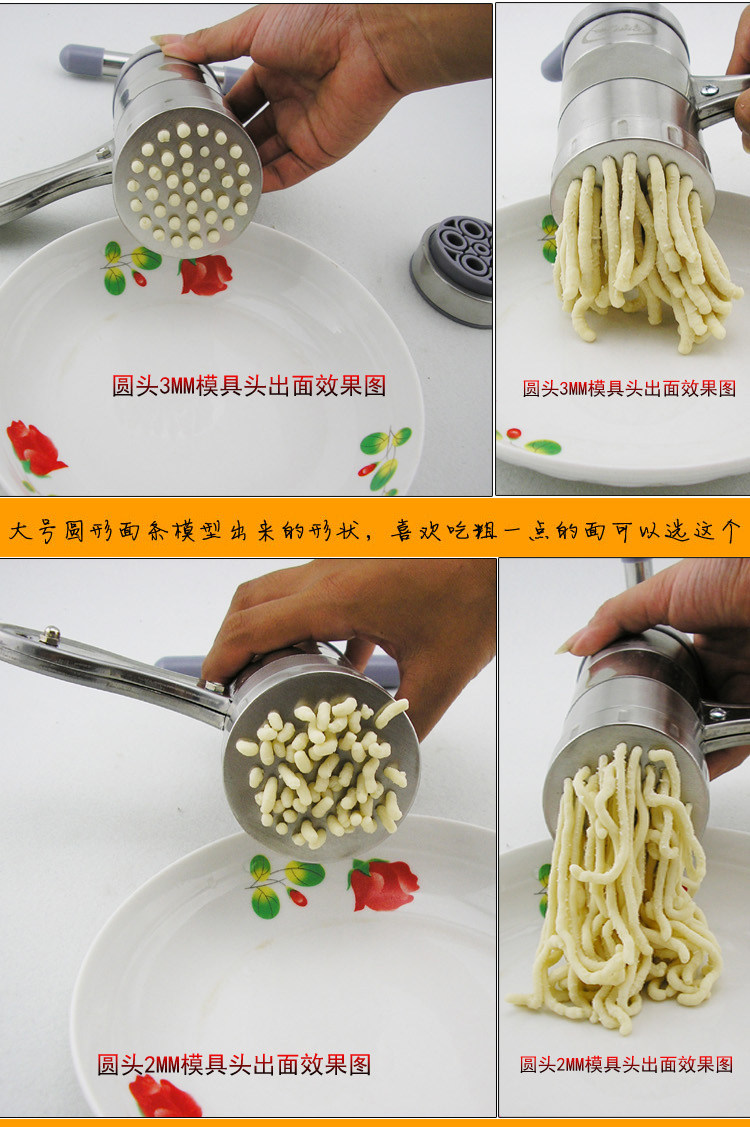 圆头3MM模具头出面效果图

圆头3MM模具头出面效果图

大号圆形面条模型出来的形状，喜欢吃粗一点的面可以选这个

圆头2MM模具头出面效果图

圆头2MM模具头出面效果图