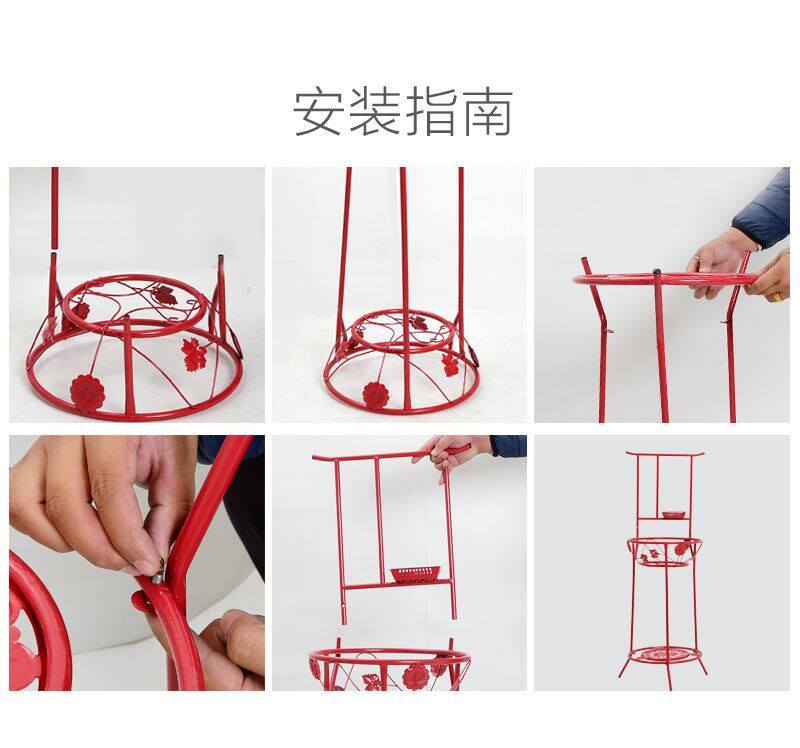 安装指南