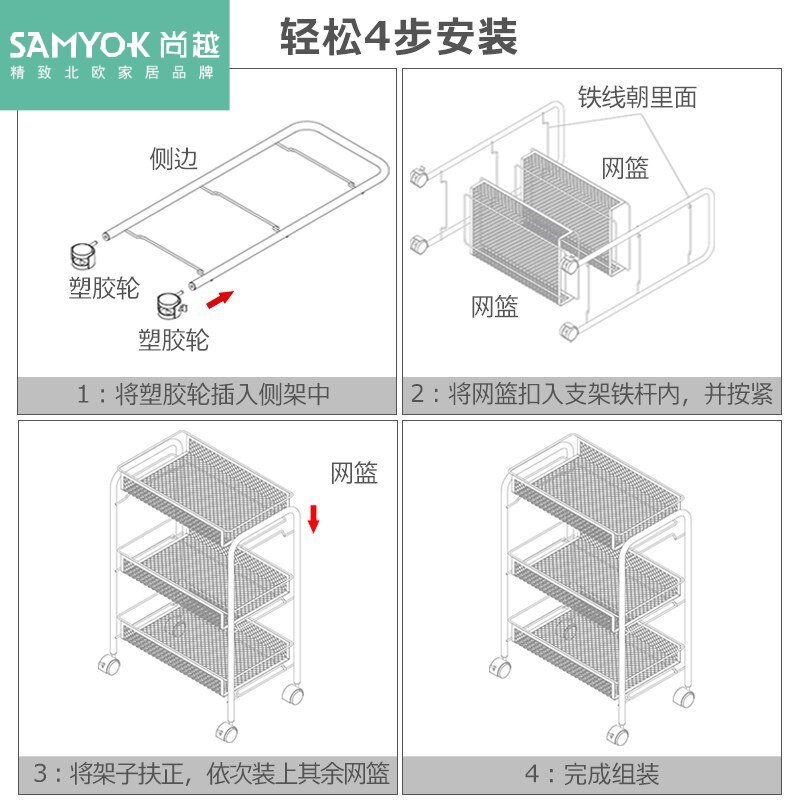 SAMYOK 尚越
精致北欧家居品牌

轻松4步安装

侧边
塑胶轮
塑胶轮

1：将塑胶轮插入侧架中

铁线朝里面
网篮
网篮

2：将网篮扣入支架铁杆内，并按紧

网篮

3：将架子扶正，依次装上其余网篮

4：完成组装