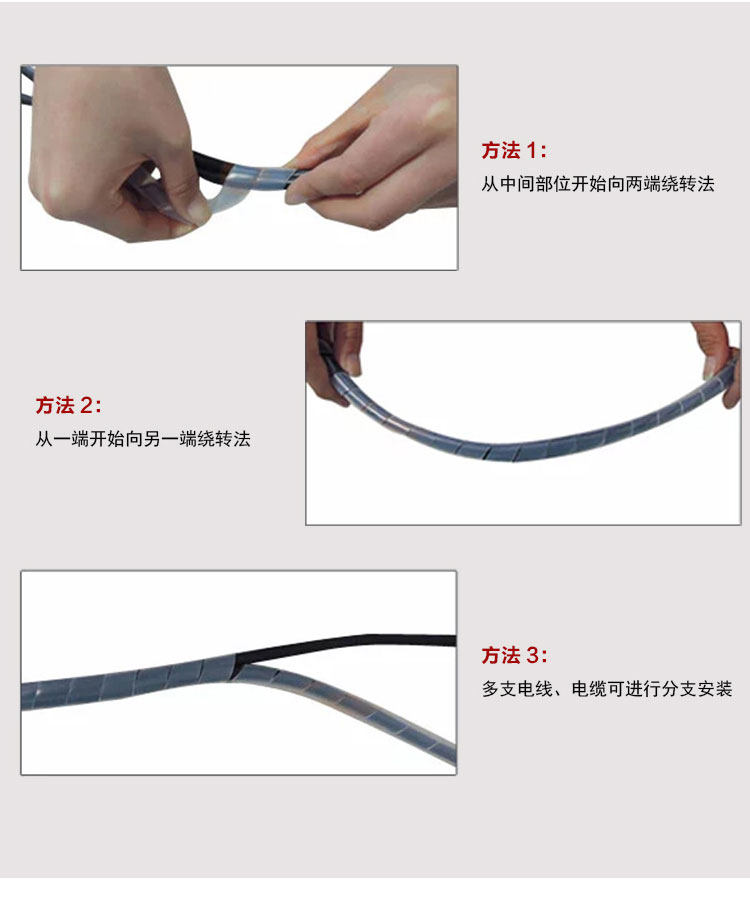 方法 1:
从中间部位开始向两端绕转法

方法 2:
从一端开始向另一端绕转法

方法 3:
多支电线、电缆可进行分支安装