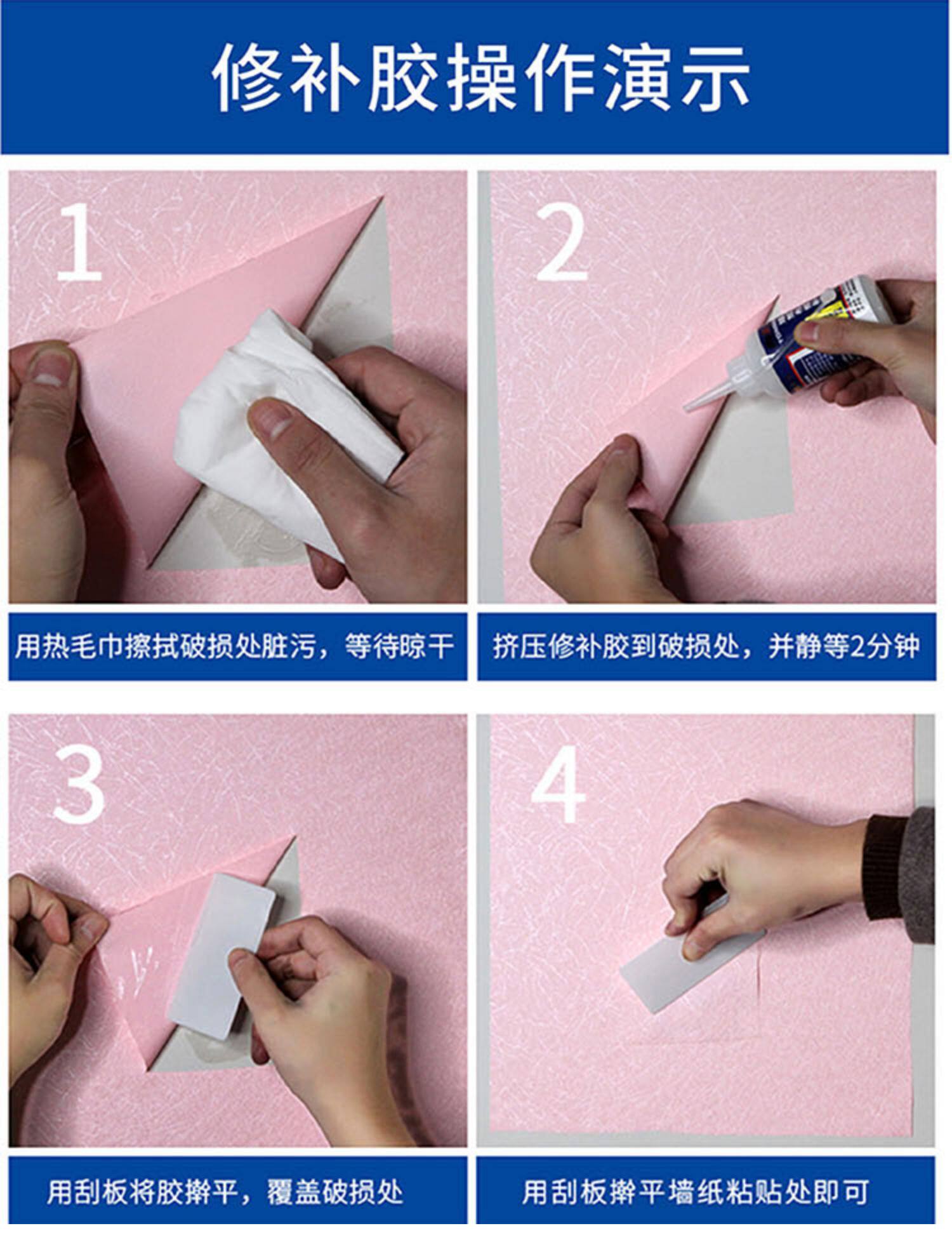 修补胶操作演示

1

用热毛巾擦拭破损处脏污，等待晾干

2

挤压修补胶到破损处，并静等2分钟

3

用刮板将胶擀平，覆盖破损处

4

用刮板擀平墙纸粘贴处即可