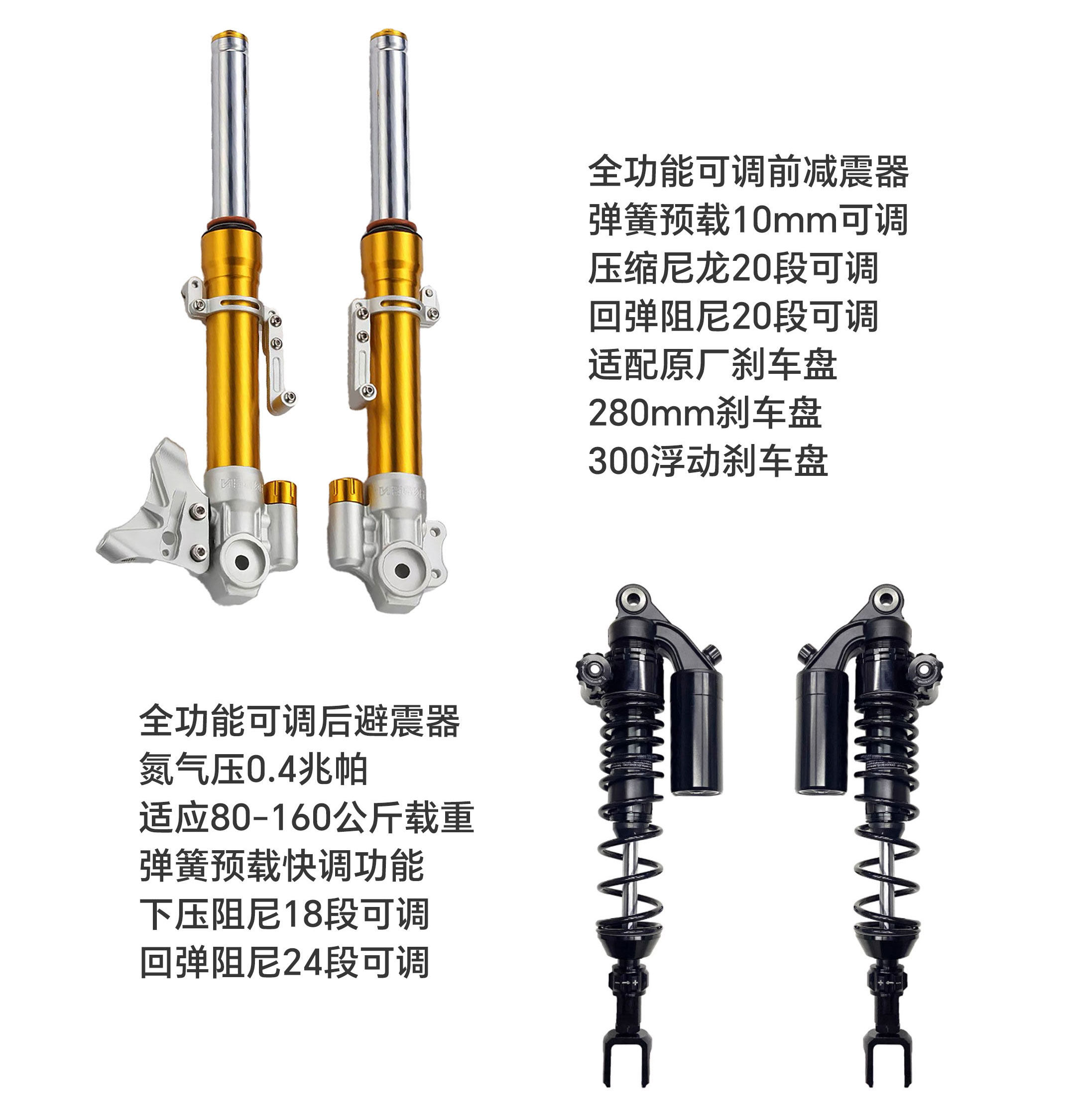 全功能可调前减震器
弹簧预载10mm可调
压缩尼龙20段可调
回弹阻尼20段可调
适配原厂刹车盘
280mm刹车盘
300浮动刹车盘

全功能可调后避震器
氮气压0.4兆帕
适应80-160公斤载重
弹簧预载快调功能
下压阻尼18段可调
回弹阻尼24段可调