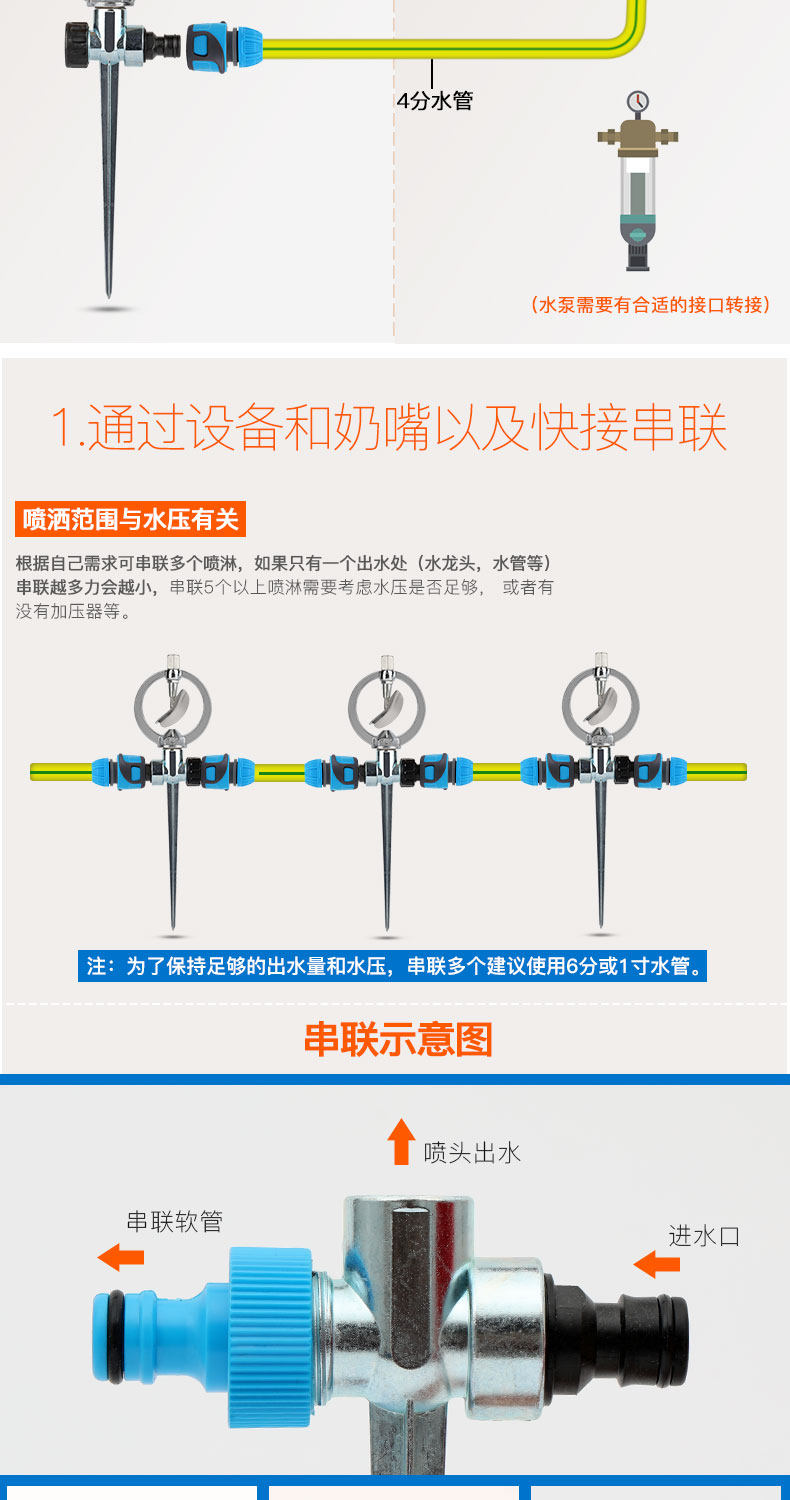 4分水管

（水泵需要有合适的接口转接）

1.通过设备和奶嘴以及快接串联

喷洒范围与水压有关

根据自己需求可串联多个喷淋，如果只有一个出水处（水龙头，水管等）串联越多力会越小，串联5个以上喷淋需要考虑水压是否足够， 或者有没有加压器等。

注：为了保持足够的出水量和水压，串联多个建议使用6分或1寸水管。

串联示意图

喷头出水

串联软管

进水口