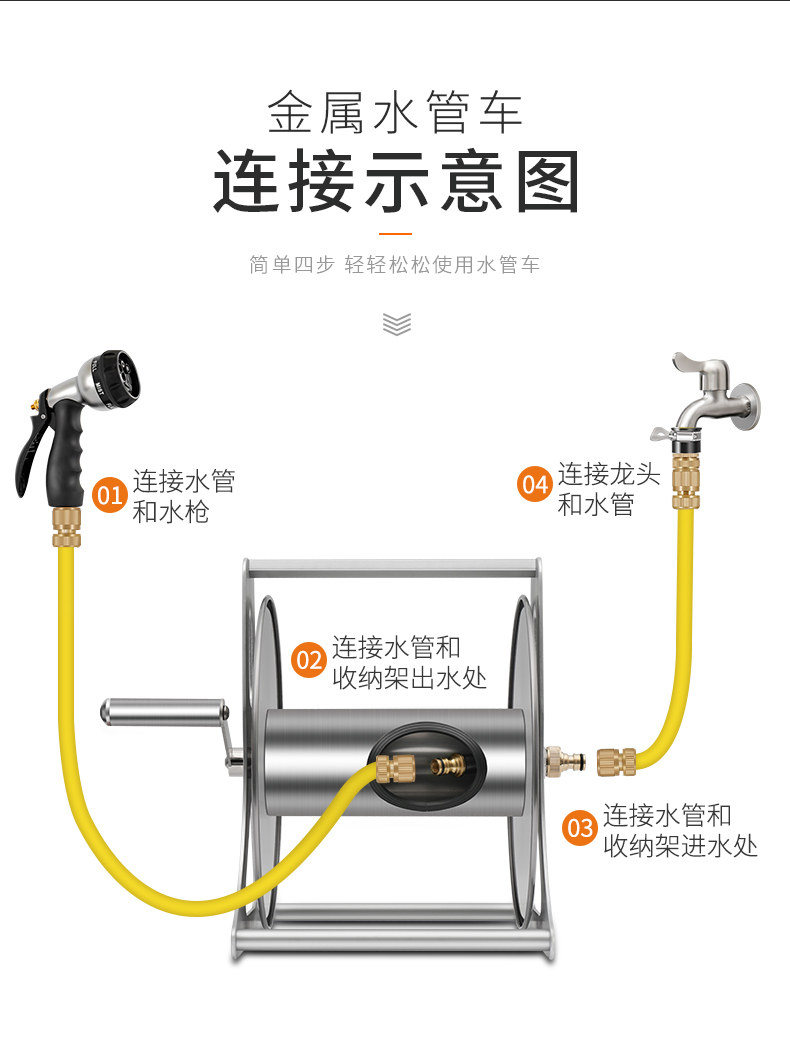 金属水管车
连接示意图

简单四步 轻轻松松使用水管车

01 连接水管和水枪

04 连接龙头和水管

02 连接水管和收纳架出水处

03 连接水管和收纳架进水处