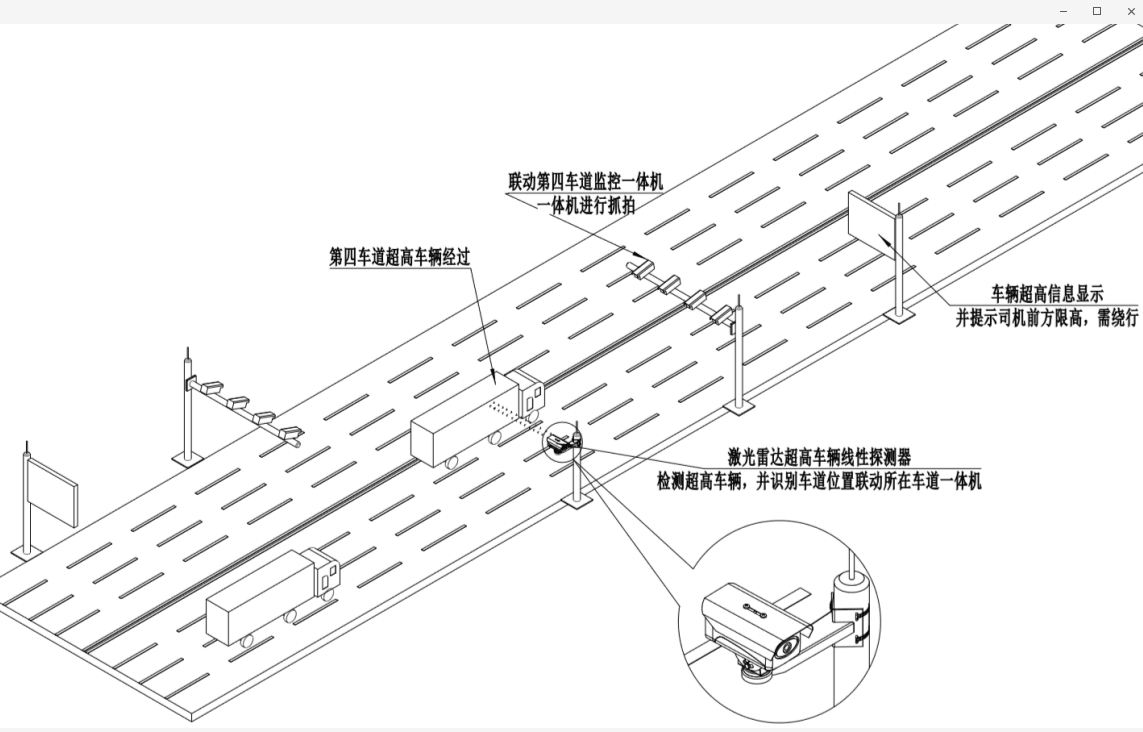 联动第四车道监控一体机
一体机进行抓拍

第四车道超高车辆经过

车辆超高信息显示
并提示司机前方限高，需绕行

激光雷达超高车辆线性探测器
检测超高车辆，并识别车道位置联动所在车道一体机