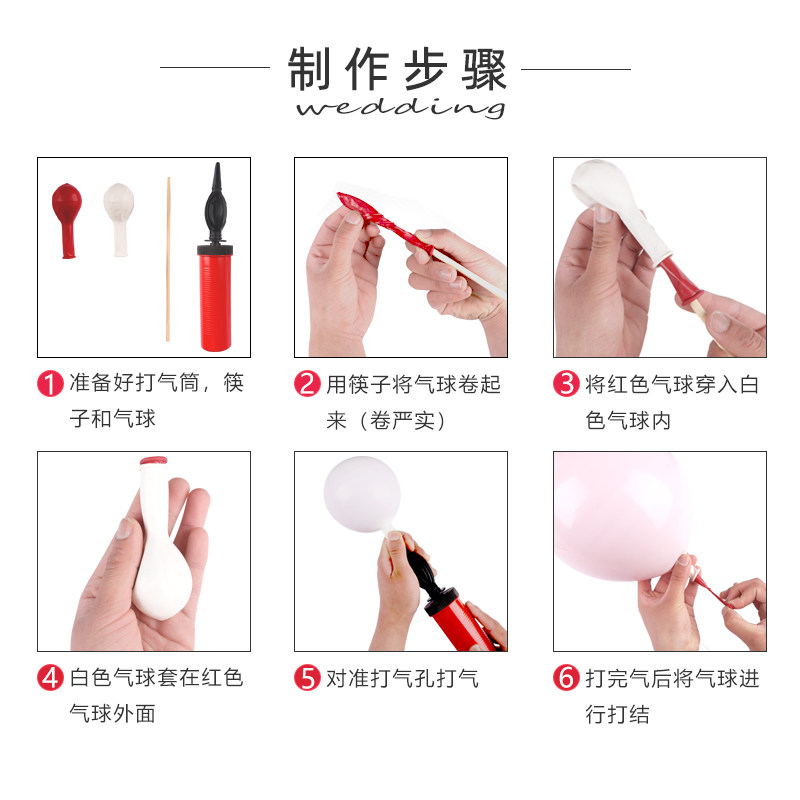 制作步骤
wedding

1 准备好打气筒，筷子和气球

2 用筷子将气球卷起来（卷严实）

3 将红色气球穿入白色气球内

4 白色气球套在红色气球外面

5 对准打气孔打气

6 打完气后将气球进行打结