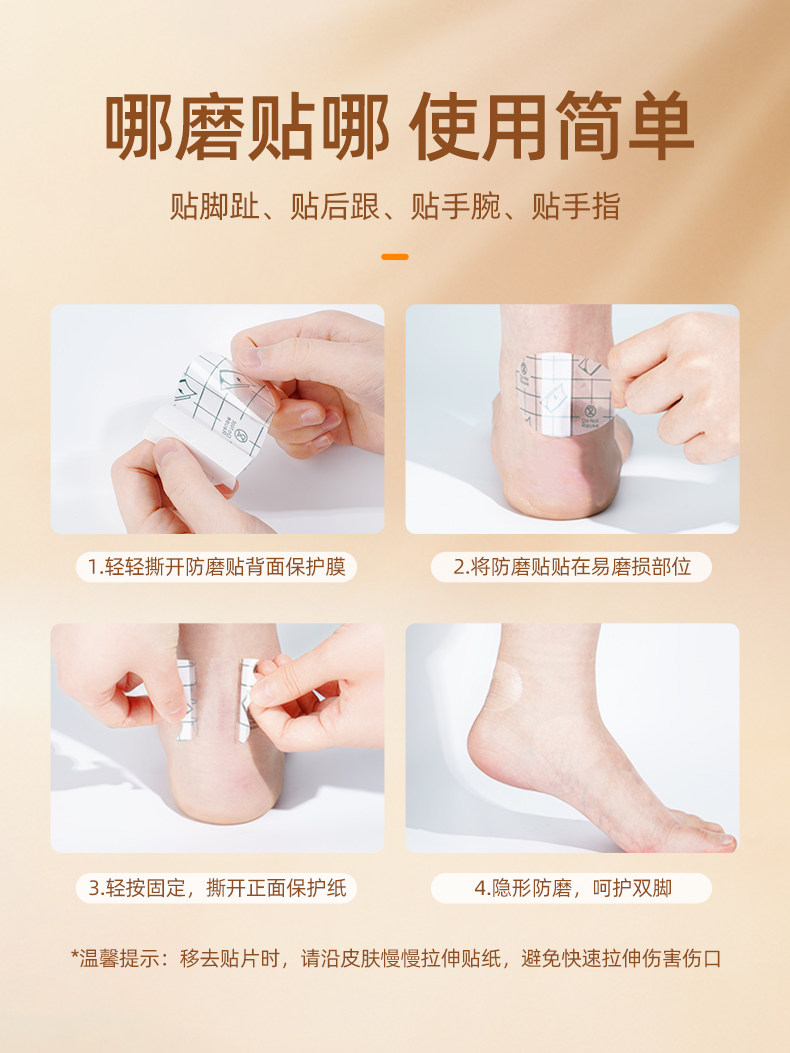 哪磨贴哪 使用简单

贴脚趾、贴后跟、贴手腕、贴手指

1.轻轻撕开防磨贴背面保护膜

2.将防磨贴贴在易磨损部位

3.轻按固定，撕开正面保护纸

4.隐形防磨，呵护双脚

*温馨提示：移去贴片时，请沿皮肤慢慢拉伸贴纸，避免快速拉伸伤害伤口