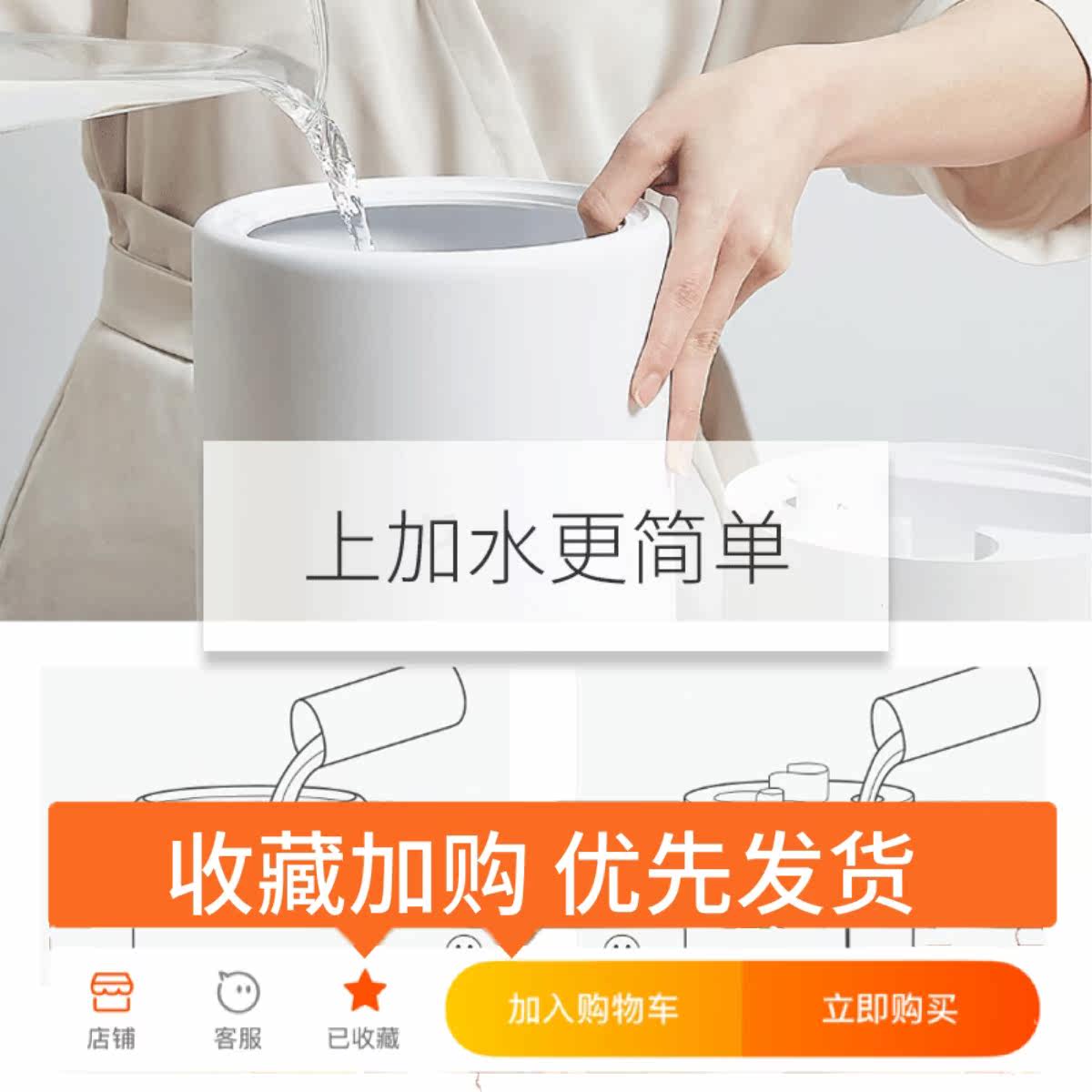 上加水更简单

收藏加购 优先发货

店铺 客服 已收藏

加入购物车 立即购买