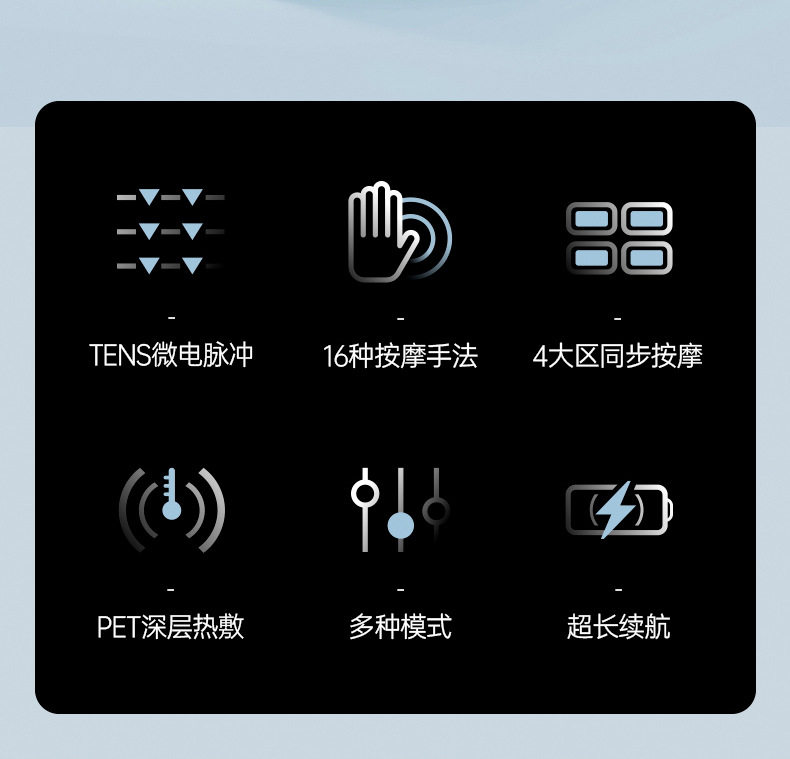 -
TENS微电脉冲

-
16种按摩手法

-
4大区同步按摩

-
PET深层热敷

-
多种模式

-
超长续航