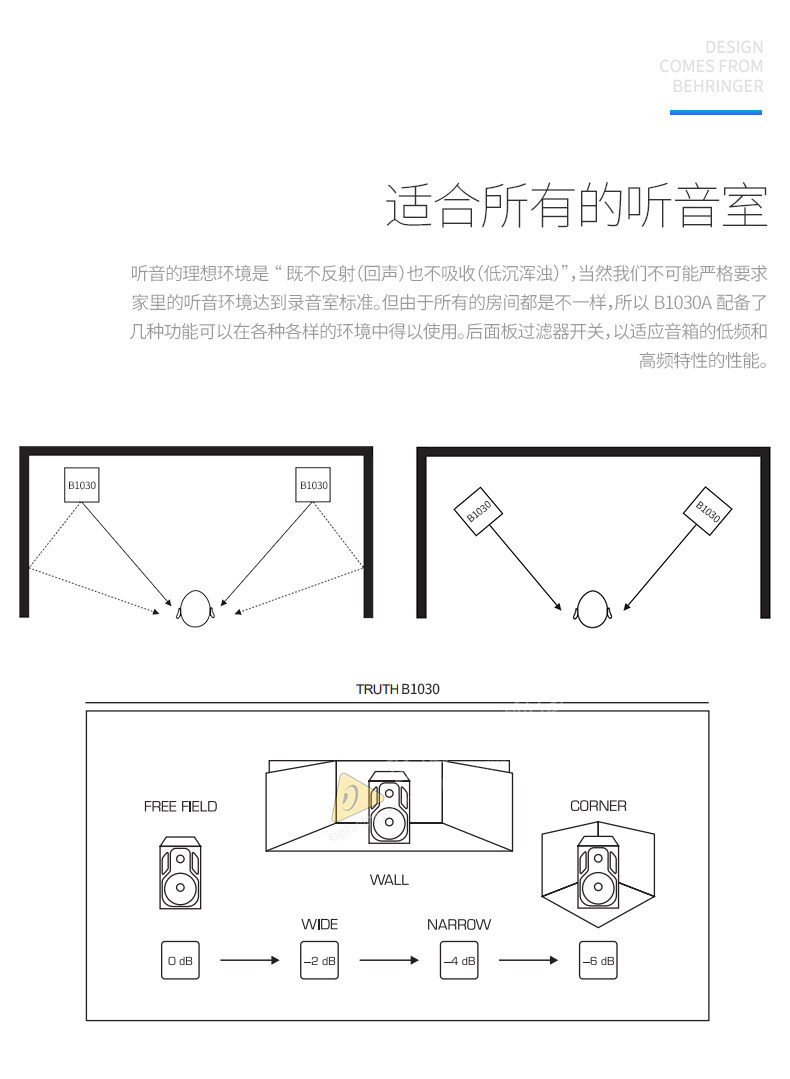 DESIGN
COMES FROM
BEHRINGER

适合所有的听音室

听音的理想环境是“既不反射(回声)也不吸收(低沉浑浊)”,当然我们不可能严格要求家里的听音环境达到录音室标准。但由于所有的房间都是不一样,所以 B1030A 配备了几种功能可以在各种各样的环境中得以使用。后面板过滤器开关,以适应音箱的低频和高频特性的性能。

B1030
B1030

B1030
B1030

TRUTH B1030

FREE FIELD
WALL
CORNER
WIDE
NARROW
0 dB
–2 dB
–4 dB
–6 dB