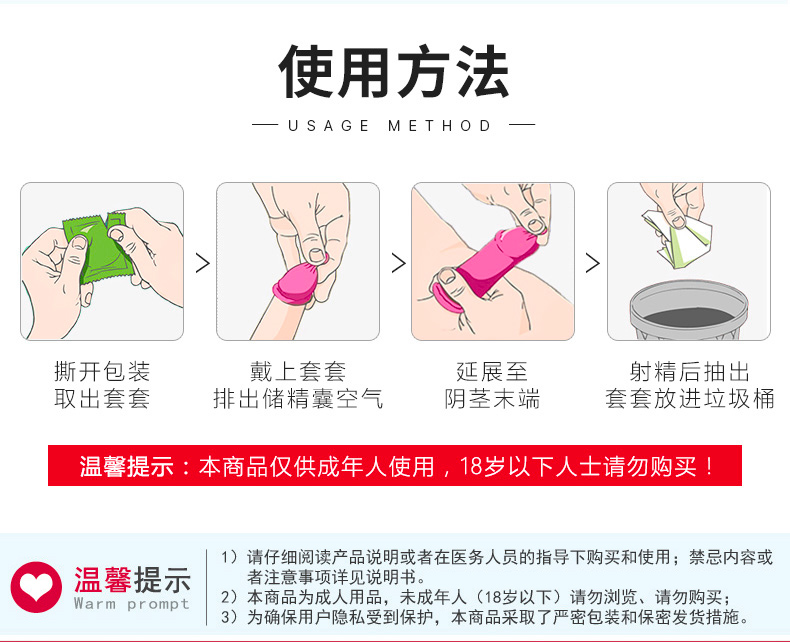 使用方法

USAGE METHOD

撕开包装
取出套套

>

戴上套套
排出储精囊空气

>

延展至
阴茎末端

>

射精后抽出
套套放进垃圾桶

温馨提示：本商品仅供成年人使用，18岁以下人士请勿购买！

温馨提示
Warm prompt

1）请仔细阅读产品说明或者在医务人员的指导下购买和使用；禁忌内容或者注意事项详见说明书。
2）本商品为成人用品，未成年人（18岁以下）请勿浏览、请勿购买；
3）为确保用户隐私受到保护，本商品采取了严密包装和保密发货措施。